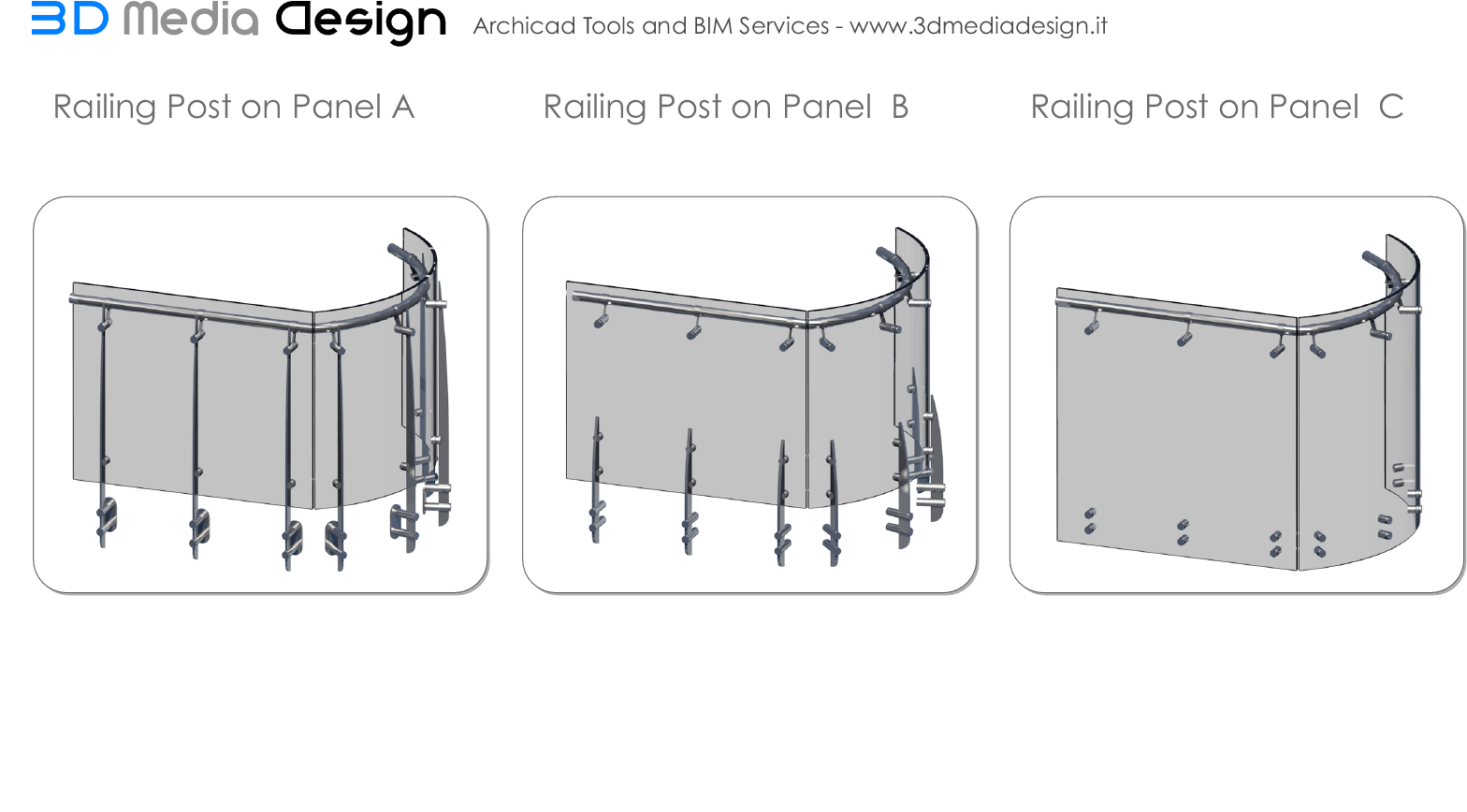 3D Media Design Archicad Tools and BIM Services - www.3dmediadesign.it

Railing Post on Panel A

Railing Post on Panel B

Railing Post on Panel C