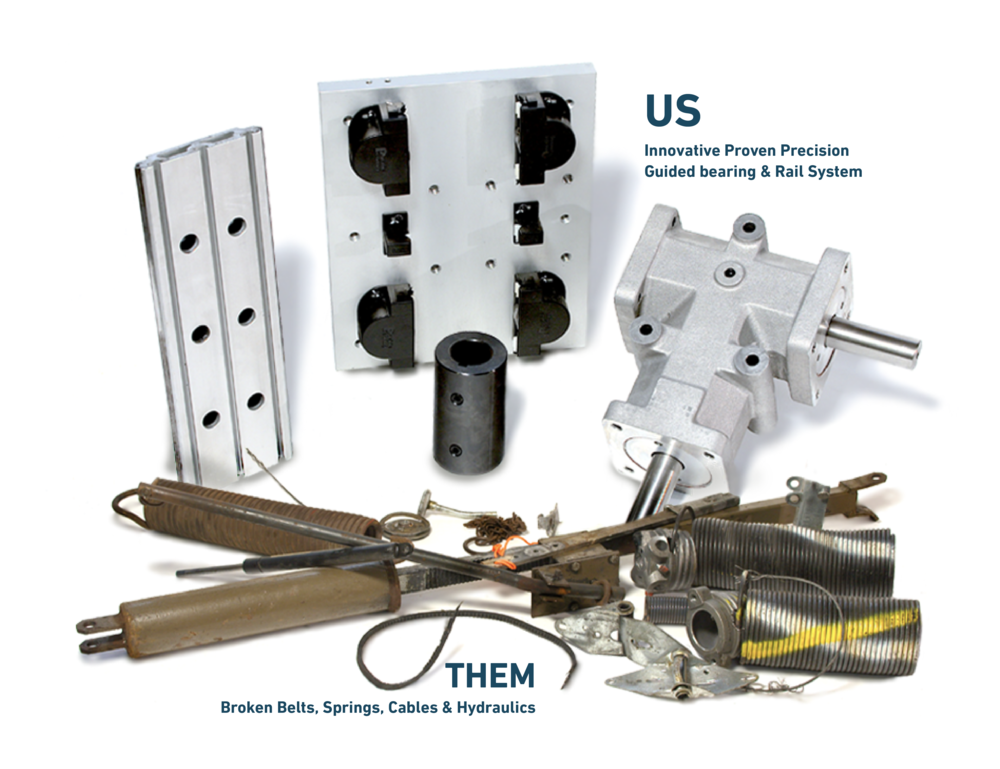 US
Innovative Proven Precision
Guided bearing & Rail System

THEM
Broken Belts, Springs, Cables & Hydraulics