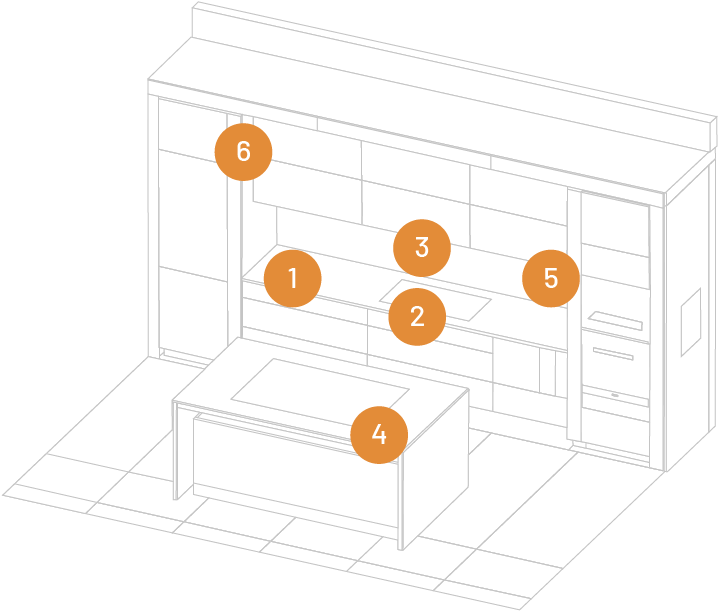 6
3
1
5
2
4