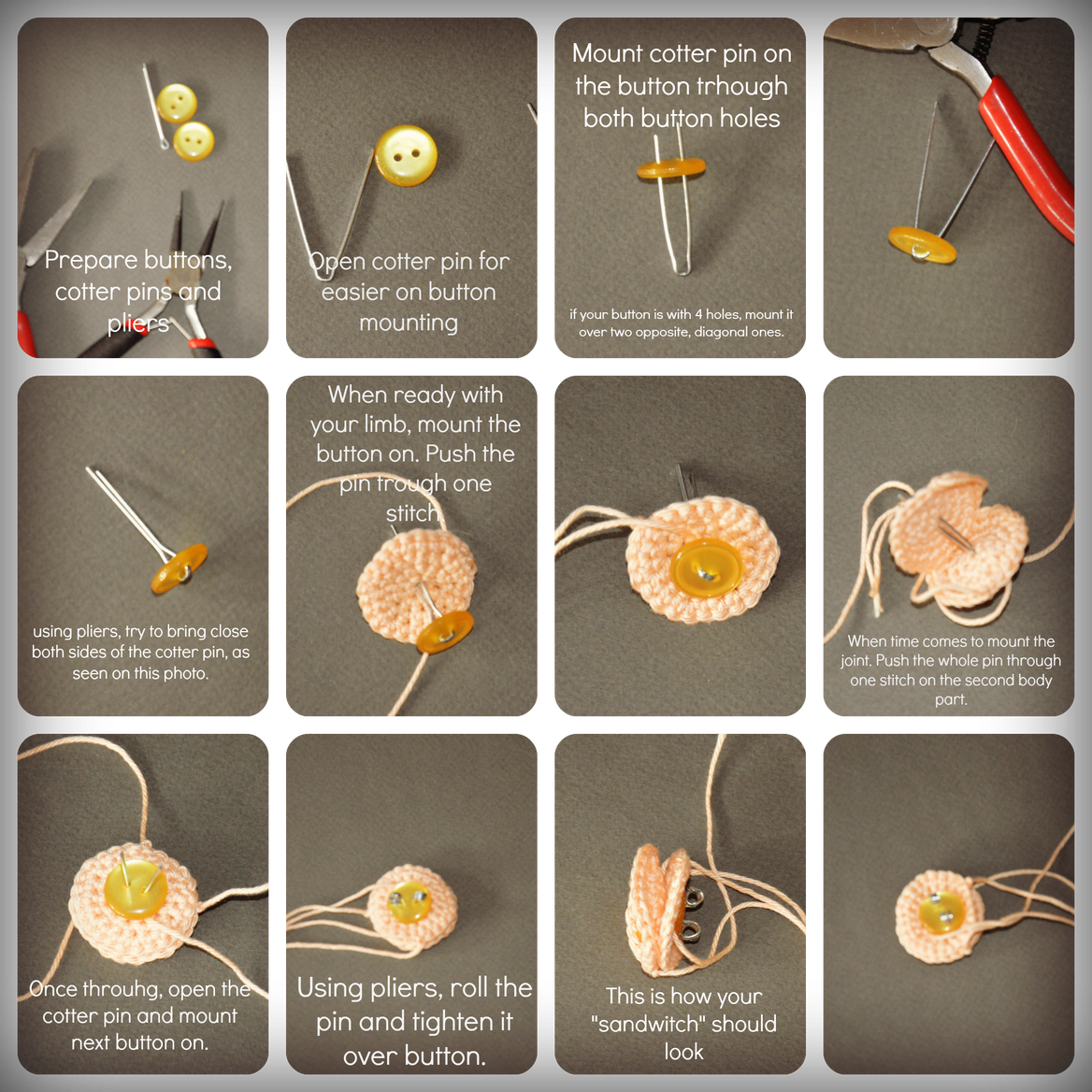 Prepare buttons, cotter pins and pliers

Open cotter pin for easier on button mounting

Mount cotter pin on the button trhough both button holes

if your button is with 4 holes, mount it over two opposite, diagonal ones.

using pliers, try to bring close both sides of the cotter pin, as seen on this photo.

When ready with your limb, mount the button on. Push the pin trough one stitch

When time comes to mount the joint. Push the whole pin through one stitch on the second body part.

Once throuhg, open the cotter pin and mount next button on.

Using pliers, roll the pin and tighten it over button.

This is how your "sandwitch" should look