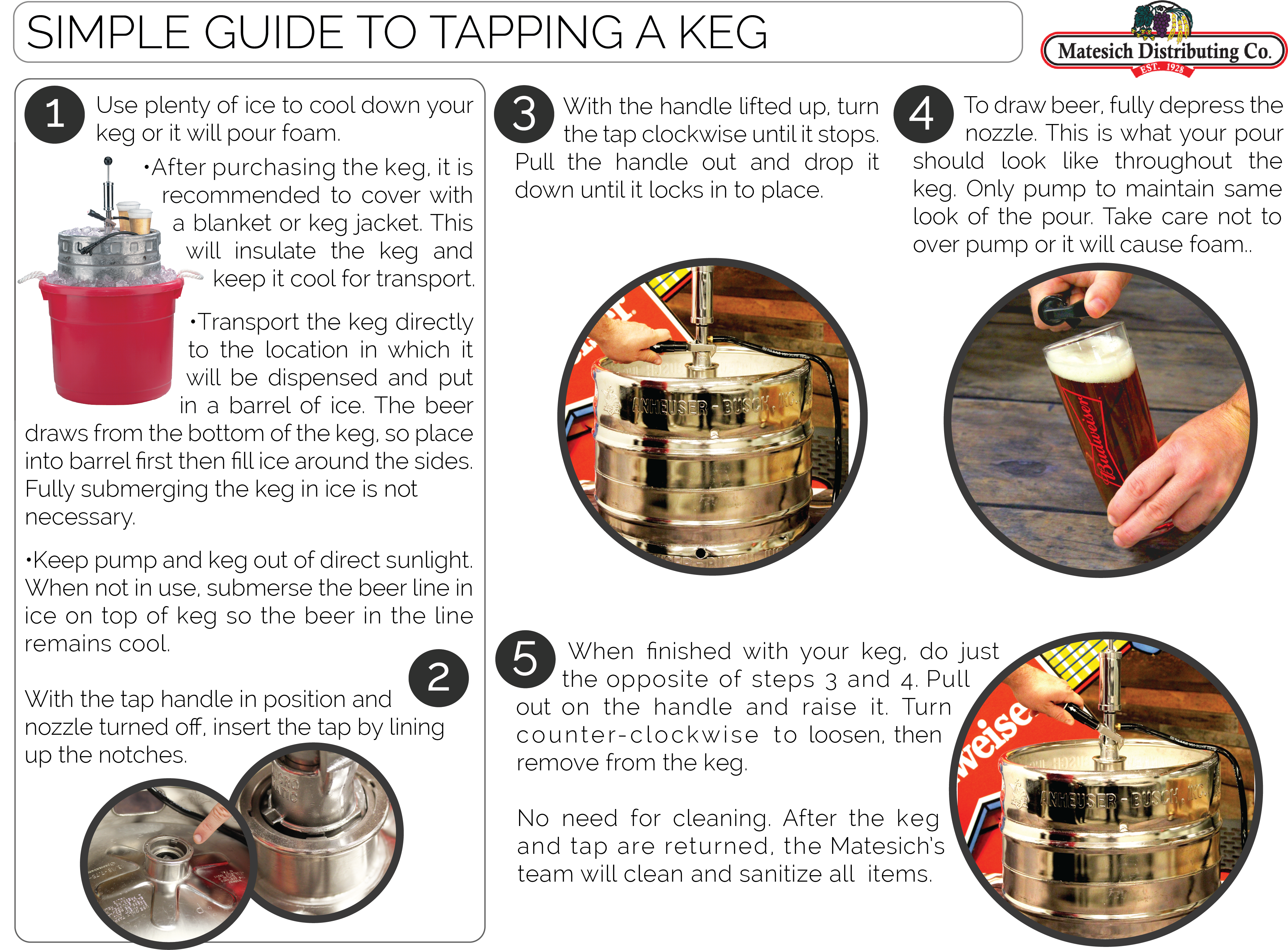 SIMPLE GUIDE TO TAPPING A KEG

Matesich Distributing Co.
EST. 1928

1 Use plenty of ice to cool down your keg or it will pour foam.

•After purchasing the keg, it is recommended to cover with a blanket or keg jacket. This will insulate the keg and keep it cool for transport.

•Transport the keg directly to the location in which it will be dispensed and put in a barrel of ice. The beer draws from the bottom of the keg, so place into barrel first then fill ice around the sides. Fully submerging the keg in ice is not necessary.

•Keep pump and keg out of direct sunlight. When not in use, submerse the beer line in ice on top of keg so the beer in the line remains cool.

2

With the tap handle in position and nozzle turned off, insert the tap by lining up the notches.

3 With the handle lifted up, turn the tap clockwise until it stops. Pull the handle out and drop it down until it locks in to place.

ANHEUSER-BUSCH, INC.

4 To draw beer, fully depress the nozzle. This is what your pour should look like throughout the keg. Only pump to maintain same look of the pour. Take care not to over pump or it will cause foam..

Budweiser

5 When finished with your keg, do just the opposite of steps 3 and 4. Pull out on the handle and raise it. Turn counter-clockwise to loosen, then remove from the keg.

No need for cleaning. After the keg and tap are returned, the Matesich's team will clean and sanitize all items.

weise

ANHEUSER-BUSCH, INC.