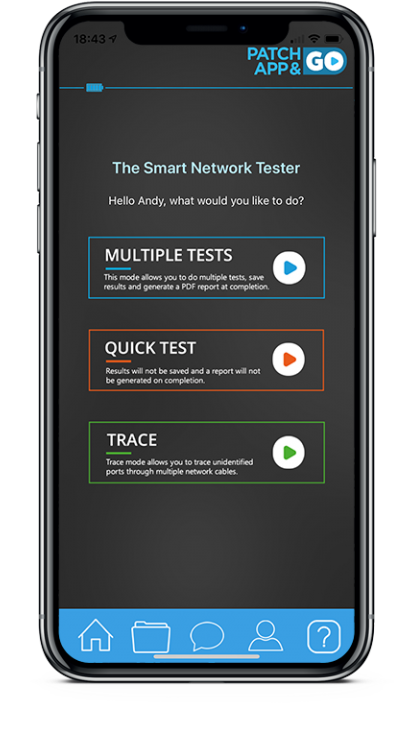 18:43

PATCH APP & GO

The Smart Network Tester

Hello Andy, what would you like to do?

MULTIPLE TESTS

This mode allows you to do multiple tests, save results and generate a PDF report at completion.

QUICK TEST

Results will not be saved and a report will not be generated on completion.

TRACE

Trace mode allows you to trace unidentified ports through multiple network cables.

?