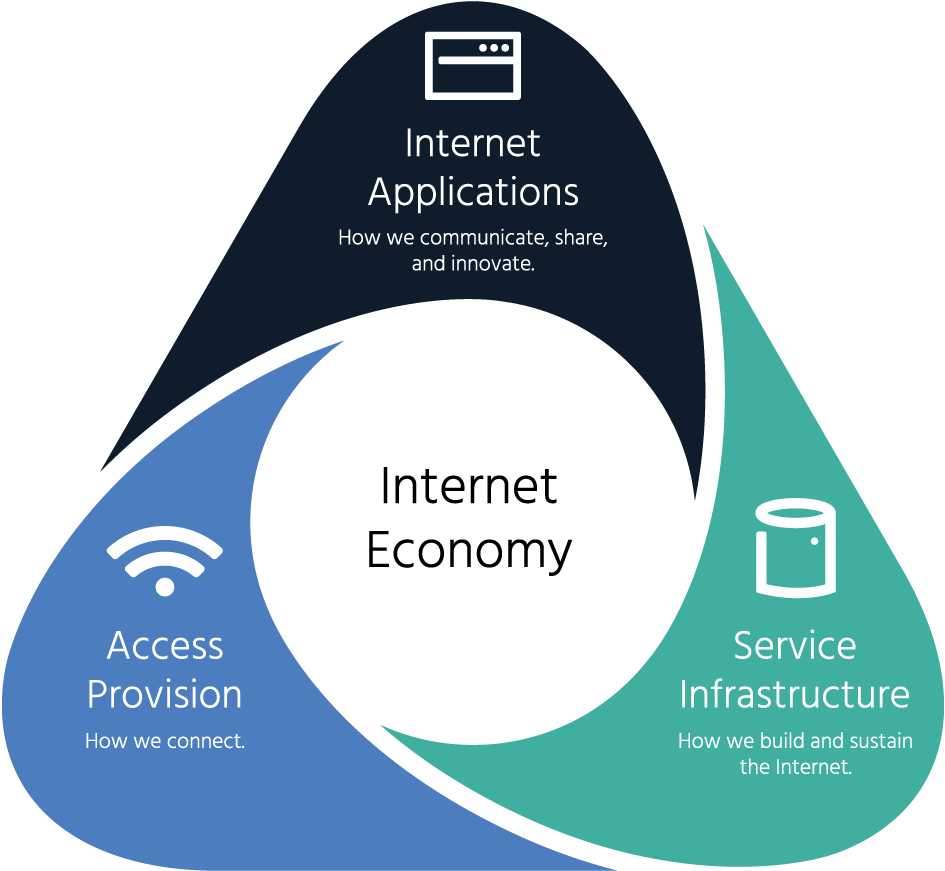 Internet Applications

How we communicate, share, and innovate.

Internet Economy

Access Provision

How we connect.

Service Infrastructure

How we build and sustain the Internet.