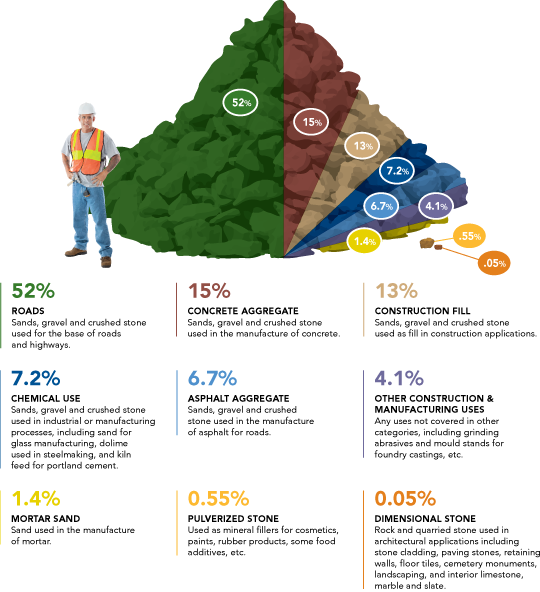 52%

15%

13%

7.2%

6.7%

4.1%

1.4%

.55%

.05%

52%
ROADS
Sands, gravel and crushed stone used for the base of roads and highways.

15%
CONCRETE AGGREGATE
Sands, gravel and crushed stone used in the manufacture of concrete.

13%
CONSTRUCTION FILL
Sands, gravel and crushed stone used as fill in construction applications.

7.2%
CHEMICAL USE
Sands, gravel and crushed stone used in industrial or manufacturing processes, including sand for glass manufacturing, dolime used in steelmaking, and kiln feed for portland cement.

6.7%
ASPHALT AGGREGATE
Sands, gravel and crushed stone used in the manufacture of asphalt for roads.

4.1%
OTHER CONSTRUCTION & MANUFACTURING USES
Any uses not covered in other categories, including grinding abrasives and mould stands for foundry castings, etc.

1.4%
MORTAR SAND
Sand used in the manufacture of mortar.

0.55%
PULVERIZED STONE
Used as mineral fillers for cosmetics, paints, rubber products, some food additives, etc.

0.05%
DIMENSIONAL STONE
Rock and quarried stone used in architectural applications including stone cladding, paving stones, retaining walls, floor tiles, cemetery monuments, landscaping, and interior limestone, marble and slate.