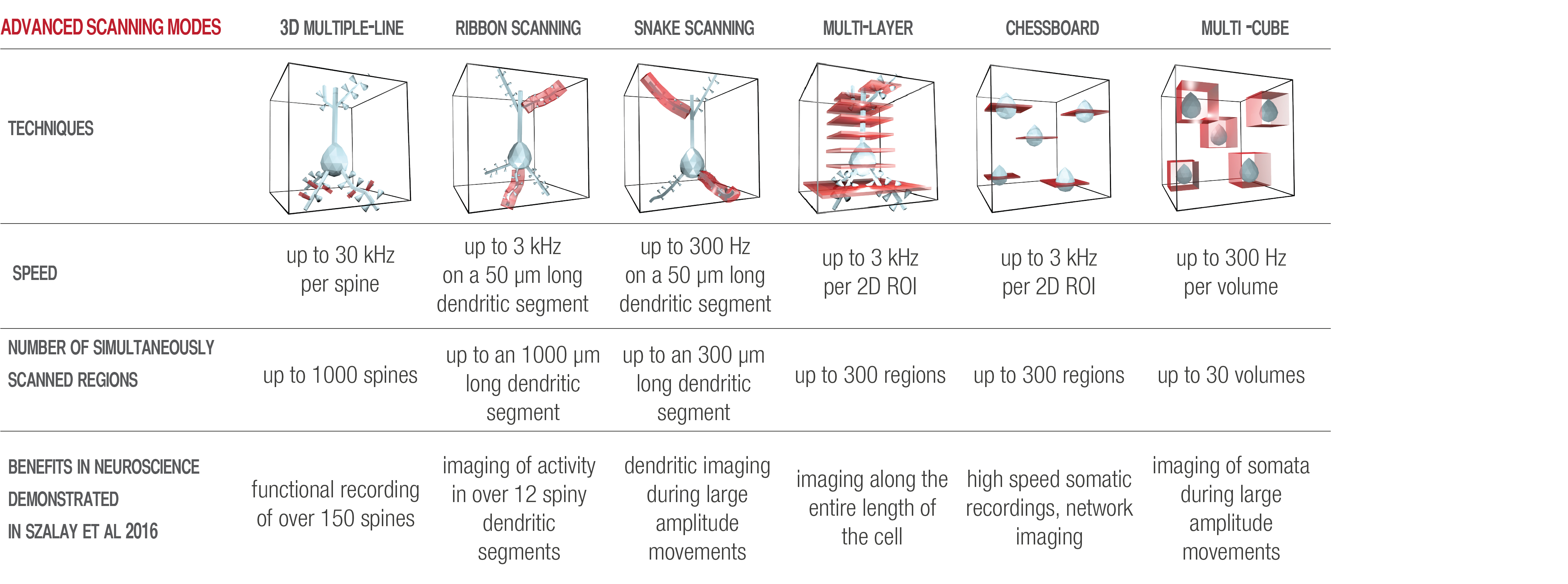 | ADVANCED SCANNING MODES | 3D MULTIPLE-LINE | RIBBON SCANNING | SNAKE SCANNING | MULTI-LAYER | CHESSBOARD | MULTI -CUBE |
|---|---|---|---|---|---|---|
| TECHNIQUES | | | | | | |
| SPEED | up to 30 kHz per spine | up to 3 kHz on a 50 µm long dendritic segment | up to 300 Hz on a 50 µm long dendritic segment | up to 3 kHz per 2D ROI | up to 3 kHz per 2D ROI | up to 300 Hz per volume |
| NUMBER OF SIMULTANEOUSLY SCANNED REGIONS | up to 1000 spines | up to an 1000 µm long dendritic segment | up to an 300 µm long dendritic segment | up to 300 regions | up to 300 regions | up to 30 volumes |
| BENEFITS IN NEUROSCIENCE DEMONSTRATED IN SZALAY ET AL 2016 | functional recording of over 150 spines | imaging of activity in over 12 spiny dendritic segments | dendritic imaging during large amplitude movements | imaging along the entire length of the cell | high speed somatic recordings, network imaging | imaging of somata during large amplitude movements |