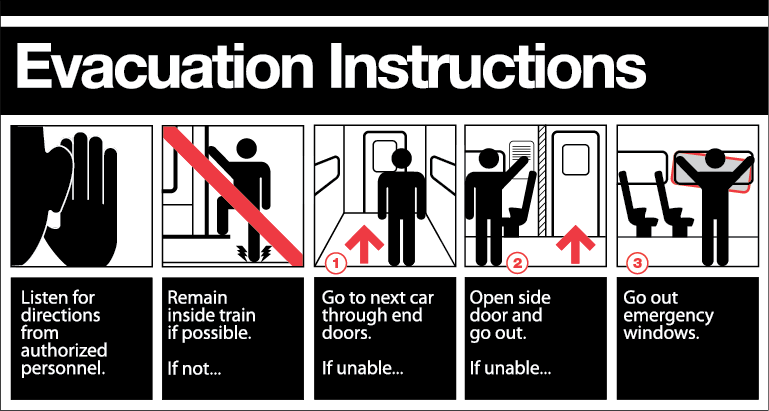 Evacuation Instructions

Listen for directions from authorized personnel.

Remain inside train if possible.

If not...

1

Go to next car through end doors.

If unable...

2

Open side door and go out.

If unable...

3

Go out emergency windows.