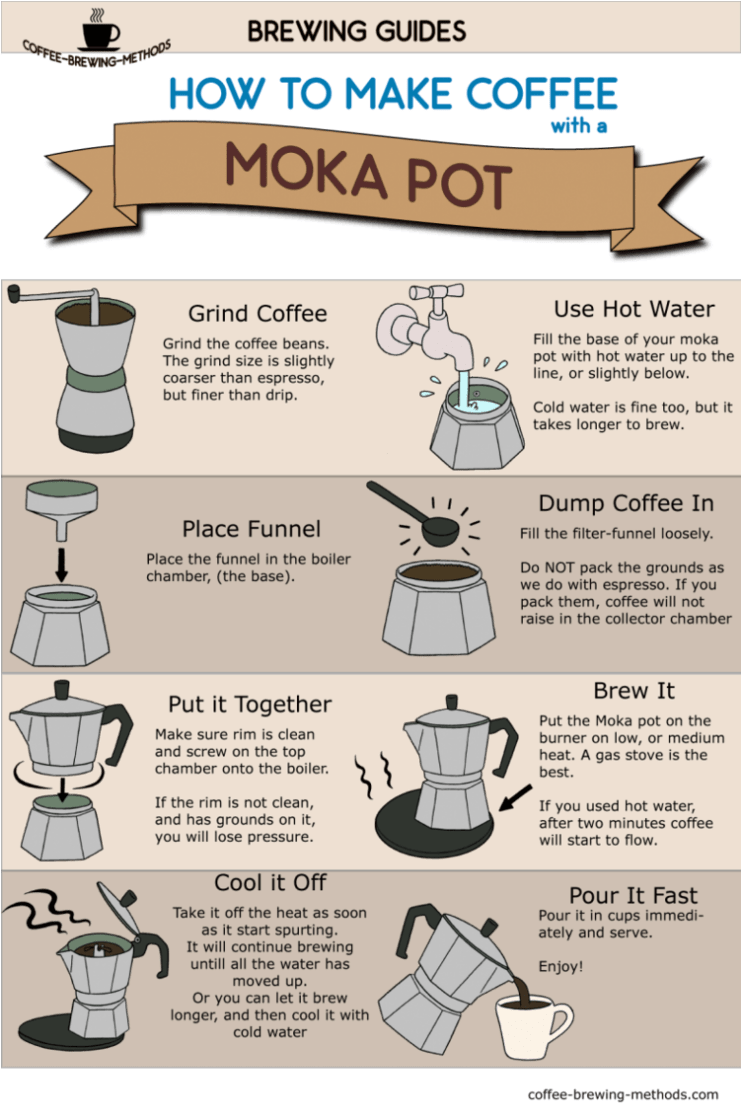 COFFEE-BREWING-METHODS

BREWING GUIDES

HOW TO MAKE COFFEE with a

MOKA POT

Grind Coffee

Grind the coffee beans. The grind size is slightly coarser than espresso, but finer than drip.

Use Hot Water

Fill the base of your moka pot with hot water up to the line, or slightly below.

Cold water is fine too, but it takes longer to brew.

Place Funnel

Place the funnel in the boiler chamber, (the base).

Dump Coffee In

Fill the filter-funnel loosely.

Do NOT pack the grounds as we do with espresso. If you pack them, coffee will not raise in the collector chamber

Put it Together

Make sure rim is clean and screw on the top chamber onto the boiler.

If the rim is not clean, and has grounds on it, you will lose pressure.

Brew It

Put the Moka pot on the burner on low, or medium heat. A gas stove is the best.

If you used hot water, after two minutes coffee will start to flow.

Cool it Off

Take it off the heat as soon as it start spurting. It will continue brewing untill all the water has moved up. Or you can let it brew longer, and then cool it with cold water

Pour It Fast

Pour it in cups immediately and serve.

Enjoy!

coffee-brewing-methods.com