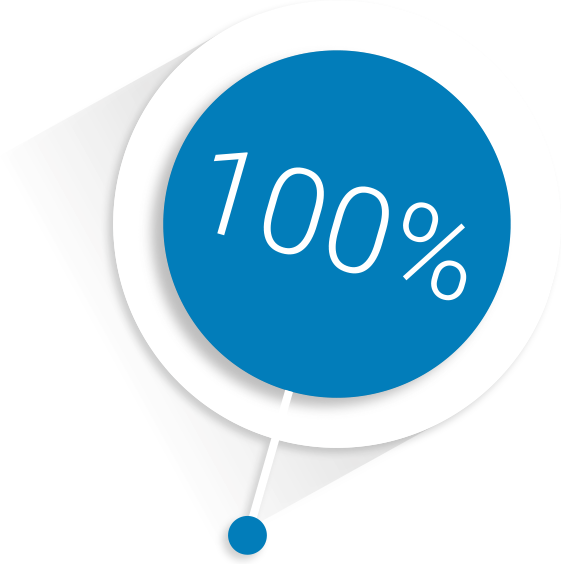 100%