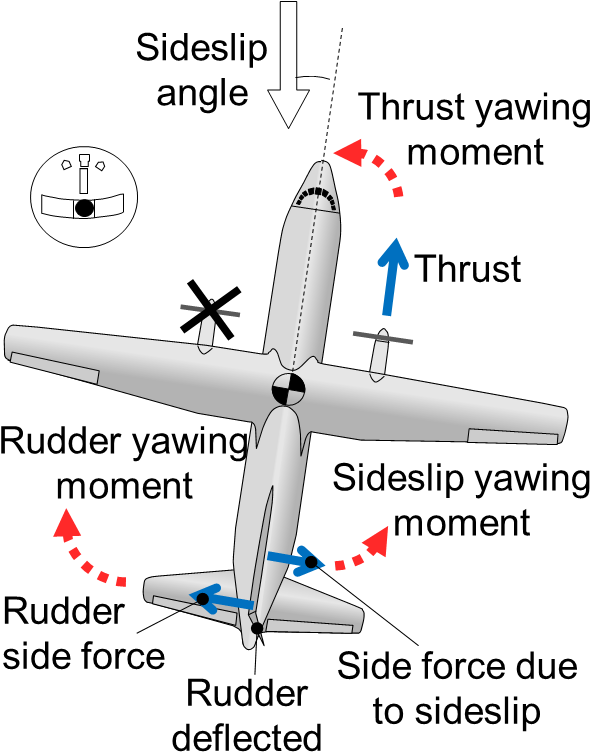 Sideslip angle

Thrust yawing moment

Thrust

Rudder yawing moment

Sideslip yawing moment

Rudder side force

Rudder deflected

Side force due to sideslip