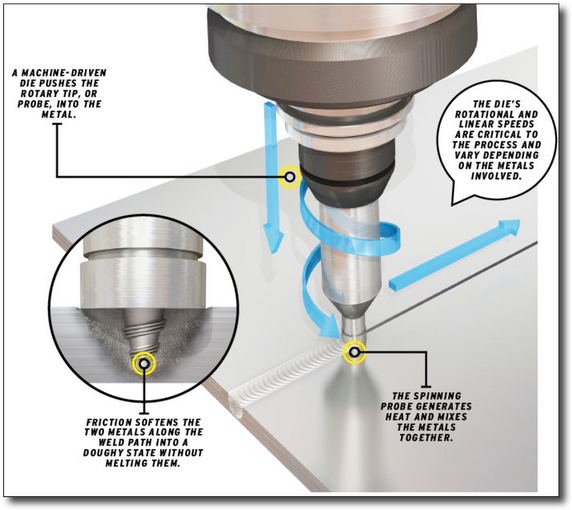 A MACHINE-DRIVEN DIE PUSHES THE ROTARY TIP, OR PROBE, INTO THE METAL.

THE DIE'S ROTATIONAL AND LINEAR SPEEDS ARE CRITICAL TO THE PROCESS AND VARY DEPENDING ON THE METALS INVOLVED.

FRICTION SOFTENS THE TWO METALS ALONG THE WELD PATH INTO A DOUGHY STATE WITHOUT MELTING THEM.

THE SPINNING PROBE GENERATES HEAT AND MIXES THE METALS TOGETHER.