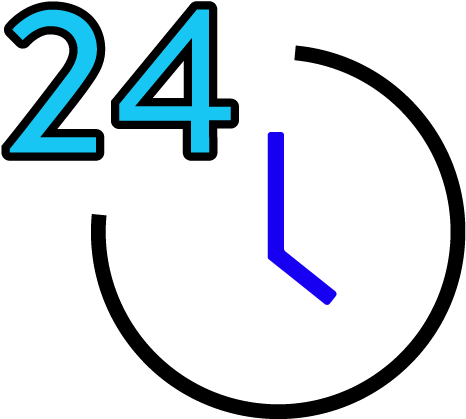 24