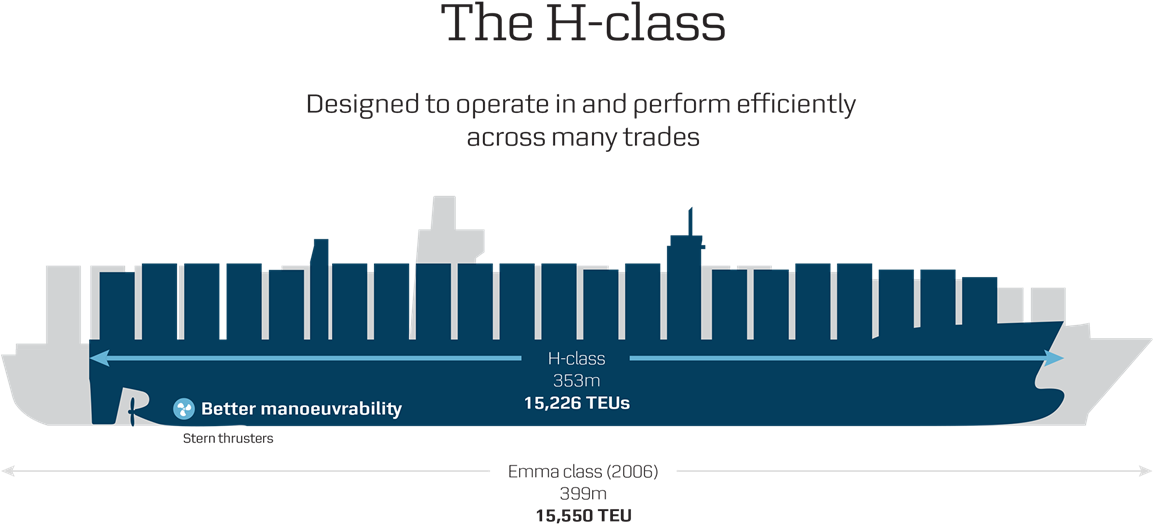 The H-class

Designed to operate in and perform efficiently across many trades

H-class
353m
15,226 TEUs

Better manoeuvrability

Stern thrusters

Emma class (2006)
399m
15,550 TEU