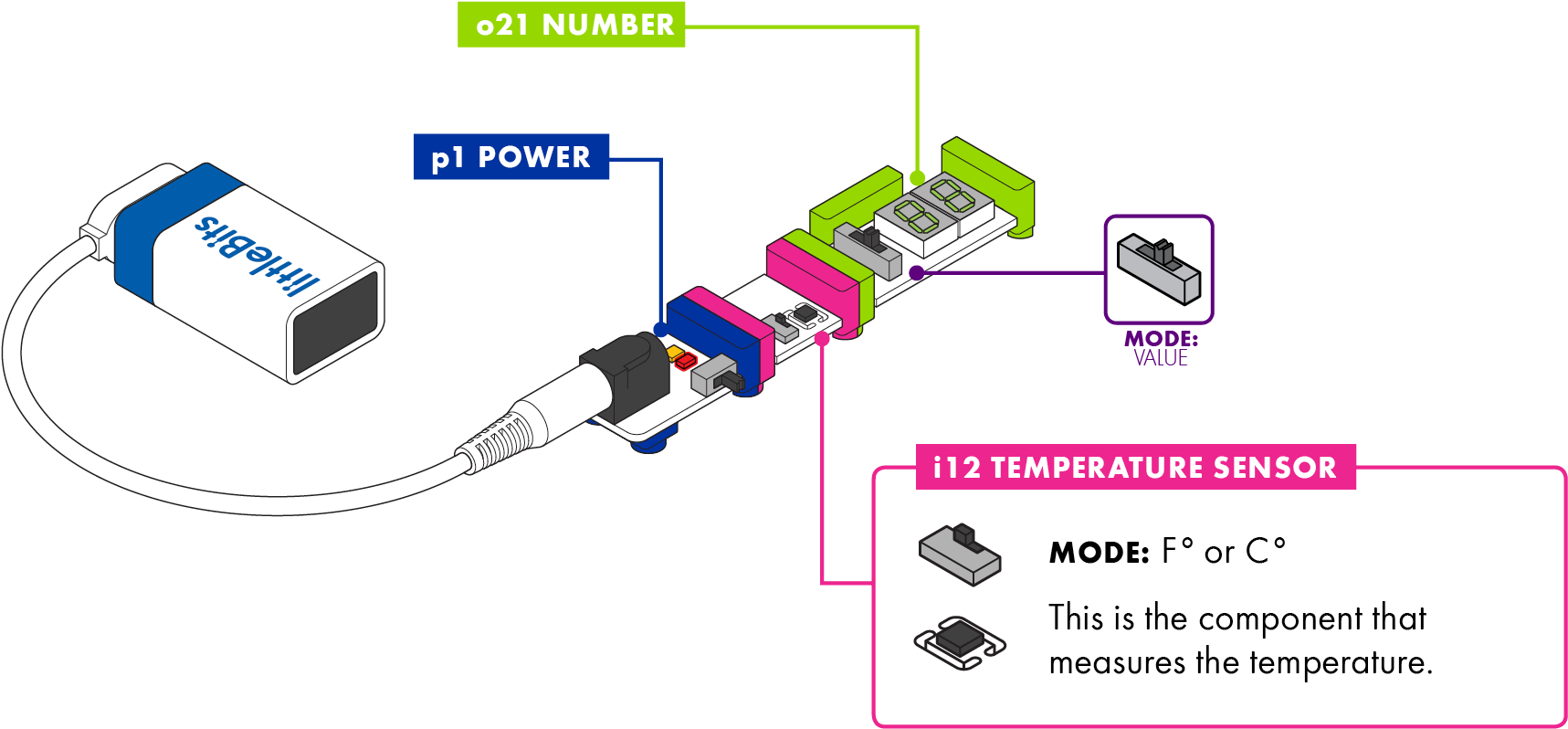 o21 NUMBER

p1 POWER

littleBits

MODE:
VALUE

i12 TEMPERATURE SENSOR

MODE: F° or C°

This is the component that measures the temperature.