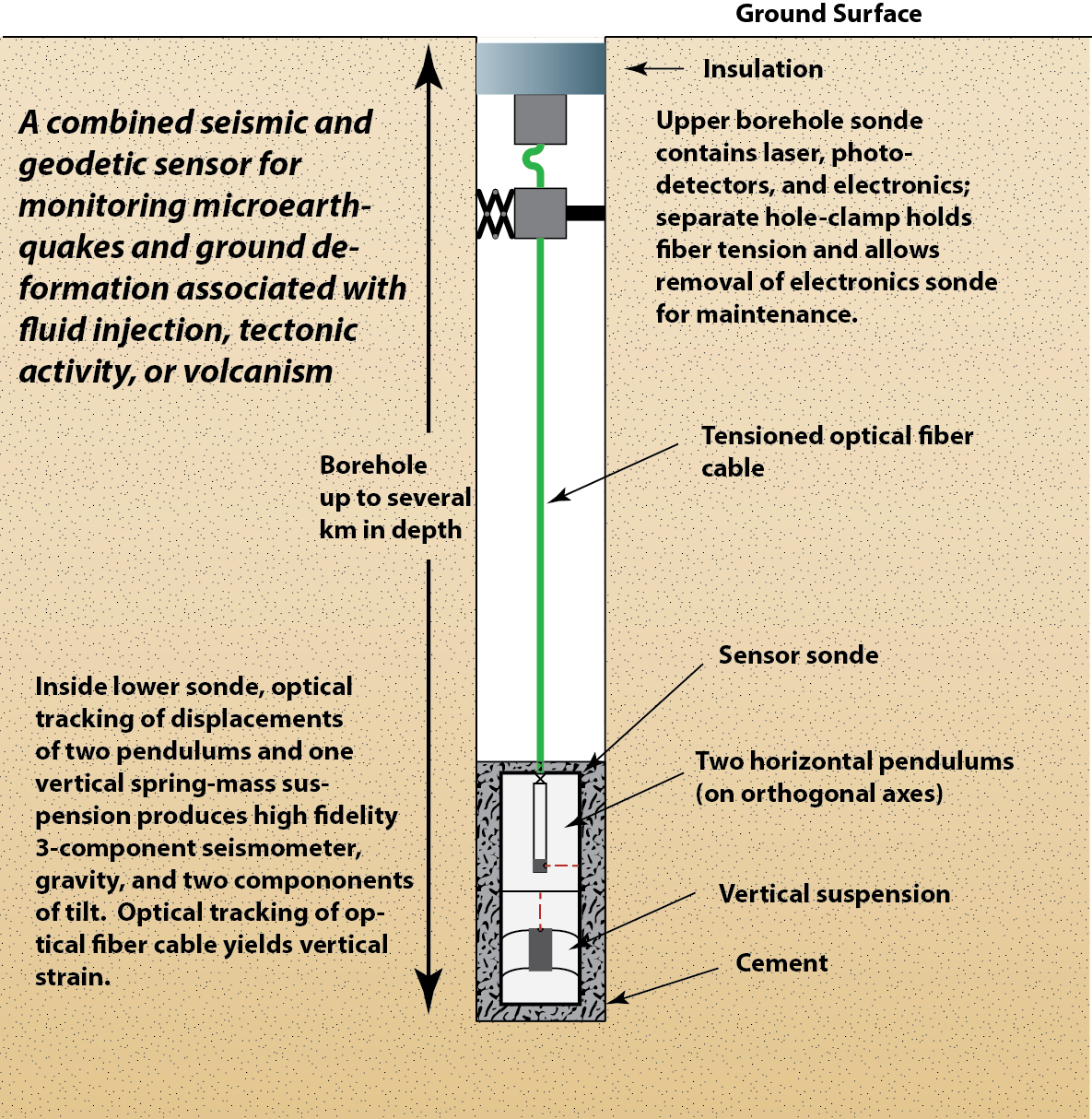 Ground Surface

Insulation

A combined seismic and geodetic sensor for monitoring microearthquakes and ground deformation associated with fluid injection, tectonic activity, or volcanism

Upper borehole sonde contains laser, photodetectors, and electronics; separate hole-clamp holds fiber tension and allows removal of electronics sonde for maintenance.

Tensioned optical fiber cable

Borehole up to several km in depth

Sensor sonde

Inside lower sonde, optical tracking of displacements of two pendulums and one vertical spring-mass suspension produces high fidelity 3-component seismometer, gravity, and two compononents of tilt. Optical tracking of optical fiber cable yields vertical strain.

Two horizontal pendulums (on orthogonal axes)

Vertical suspension

Cement