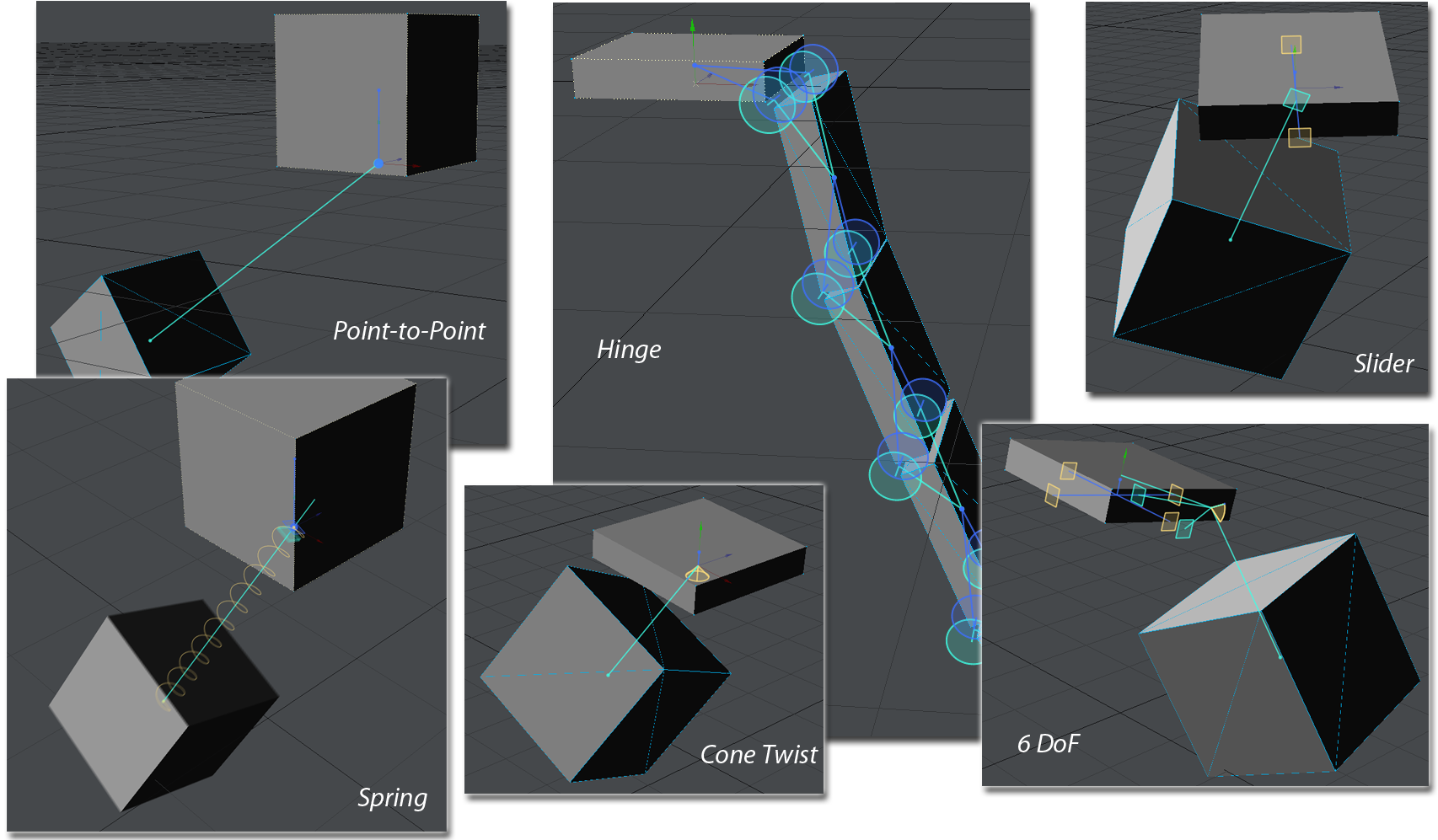 Point-to-Point

Hinge

Slider

Spring

Cone Twist

6 DoF