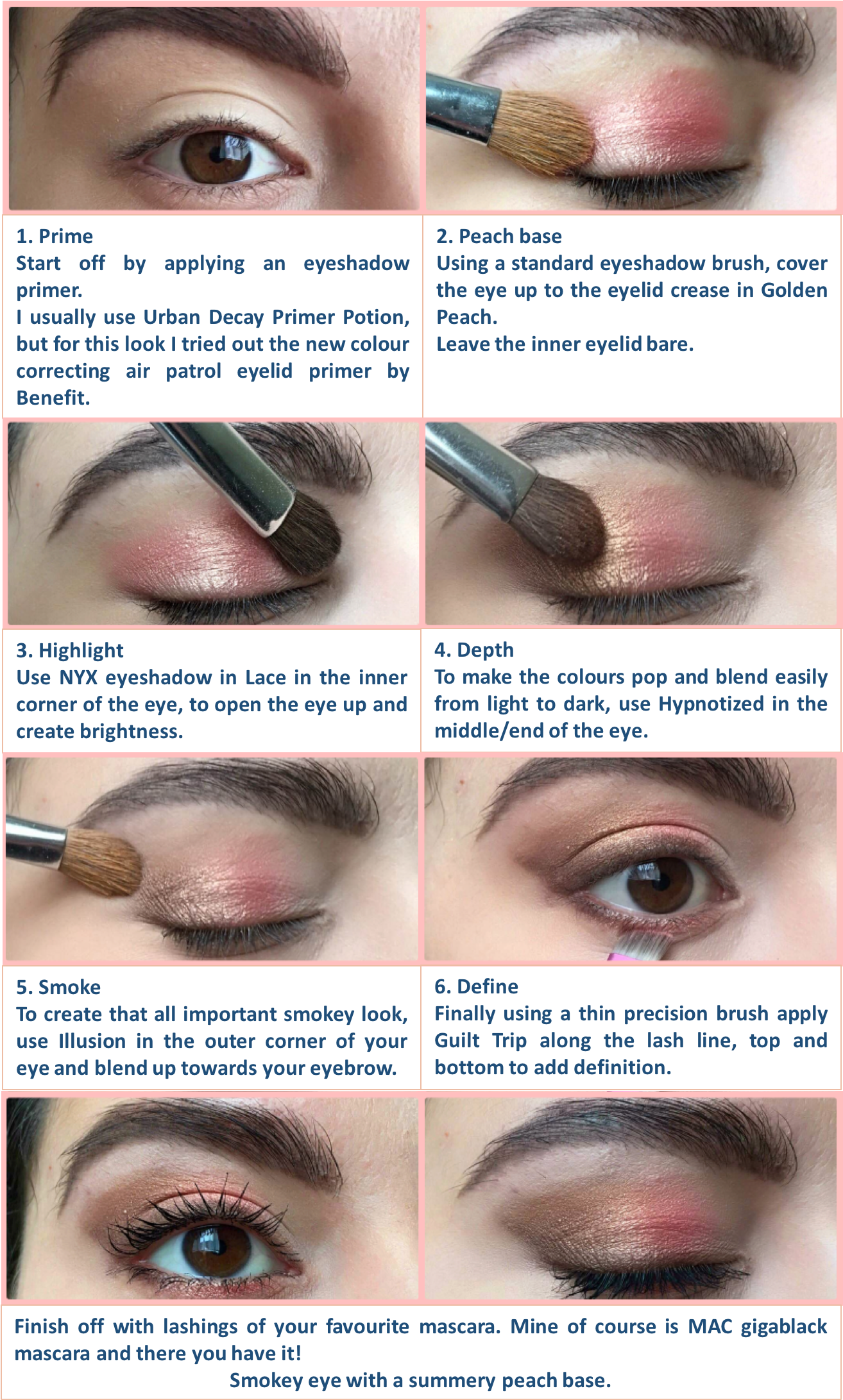 1. Prime
Start off by applying an eyeshadow primer.
I usually use Urban Decay Primer Potion, but for this look I tried out the new colour correcting air patrol eyelid primer by Benefit.

2. Peach base
Using a standard eyeshadow brush, cover the eye up to the eyelid crease in Golden Peach.
Leave the inner eyelid bare.

3. Highlight
Use NYX eyeshadow in Lace in the inner corner of the eye, to open the eye up and create brightness.

4. Depth
To make the colours pop and blend easily from light to dark, use Hypnotized in the middle/end of the eye.

5. Smoke
To create that all important smokey look, use Illusion in the outer corner of your eye and blend up towards your eyebrow.

6. Define
Finally using a thin precision brush apply Guilt Trip along the lash line, top and bottom to add definition.

Finish off with lashings of your favourite mascara. Mine of course is MAC gigablack mascara and there you have it!
Smokey eye with a summery peach base.