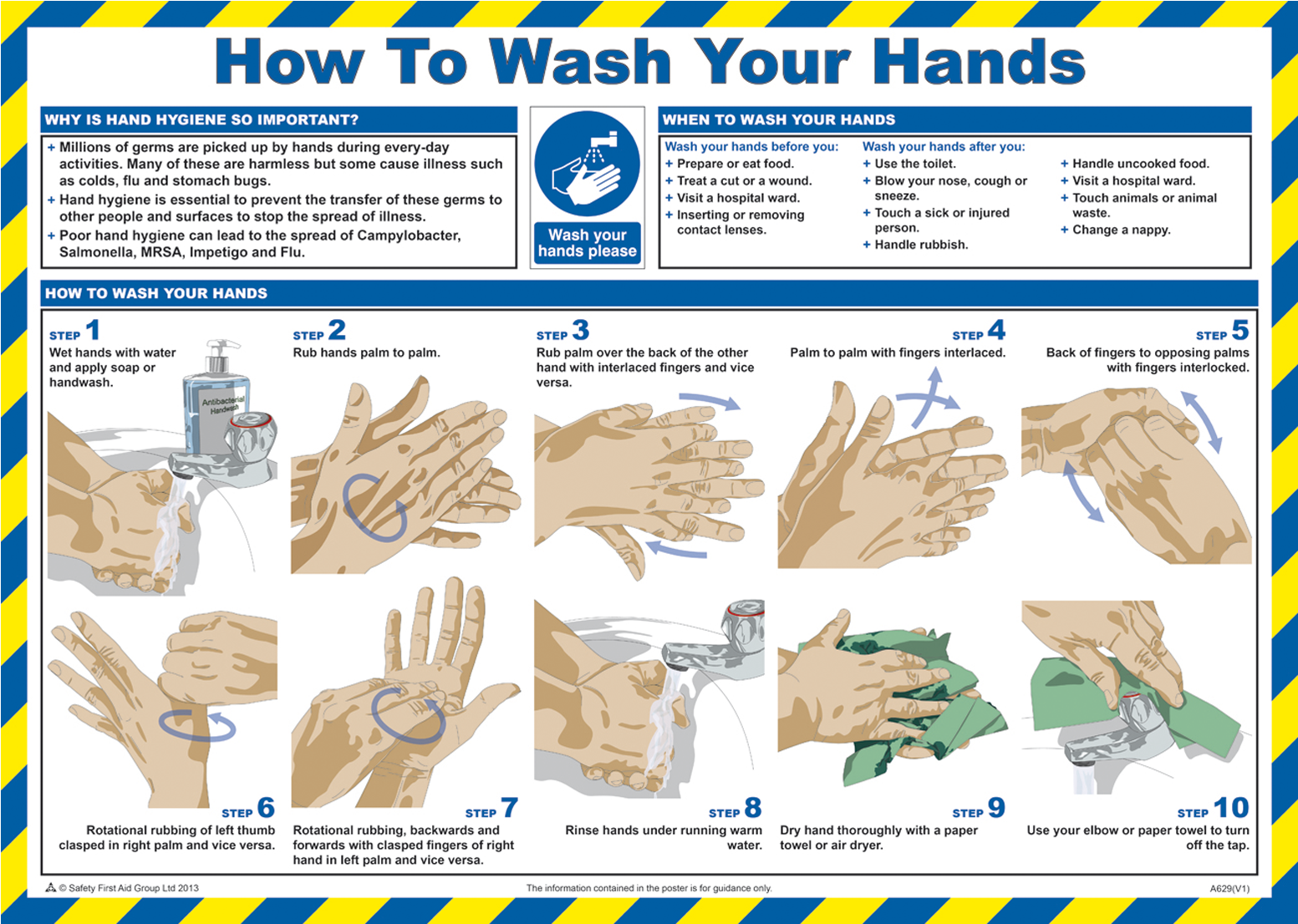 How To Wash Your Hands

WHY IS HAND HYGIENE SO IMPORTANT?

+ Millions of germs are picked up by hands during every-day activities. Many of these are harmless but some cause illness such as colds, flu and stomach bugs.
+ Hand hygiene is essential to prevent the transfer of these germs to other people and surfaces to stop the spread of illness.
+ Poor hand hygiene can lead to the spread of Campylobacter, Salmonella, MRSA, Impetigo and Flu.

Wash your hands please

WHEN TO WASH YOUR HANDS

Wash your hands before you:
+ Prepare or eat food.
+ Treat a cut or a wound.
+ Visit a hospital ward.
+ Inserting or removing contact lenses.

Wash your hands after you:
+ Use the toilet.
+ Blow your nose, cough or sneeze.
+ Touch a sick or injured person.
+ Handle rubbish.

+ Handle uncooked food.
+ Visit a hospital ward.
+ Touch animals or animal waste.
+ Change a nappy.

HOW TO WASH YOUR HANDS

STEP 1
Wet hands with water and apply soap or handwash.

Antibacterial Handwash

STEP 2
Rub hands palm to palm.

STEP 3
Rub palm over the back of the other hand with interlaced fingers and vice versa.

STEP 4
Palm to palm with fingers interlaced.

STEP 5
Back of fingers to opposing palms with fingers interlocked.

STEP 6
Rotational rubbing of left thumb clasped in right palm and vice versa.

STEP 7
Rotational rubbing, backwards and forwards with clasped fingers of right hand in left palm and vice versa.

STEP 8
Rinse hands under running warm water.

STEP 9
Dry hand thoroughly with a paper towel or air dryer.

STEP 10
Use your elbow or paper towel to turn off the tap.

© Safety First Aid Group Ltd 2013
The information contained in the poster is for guidance only.
A629(V1)