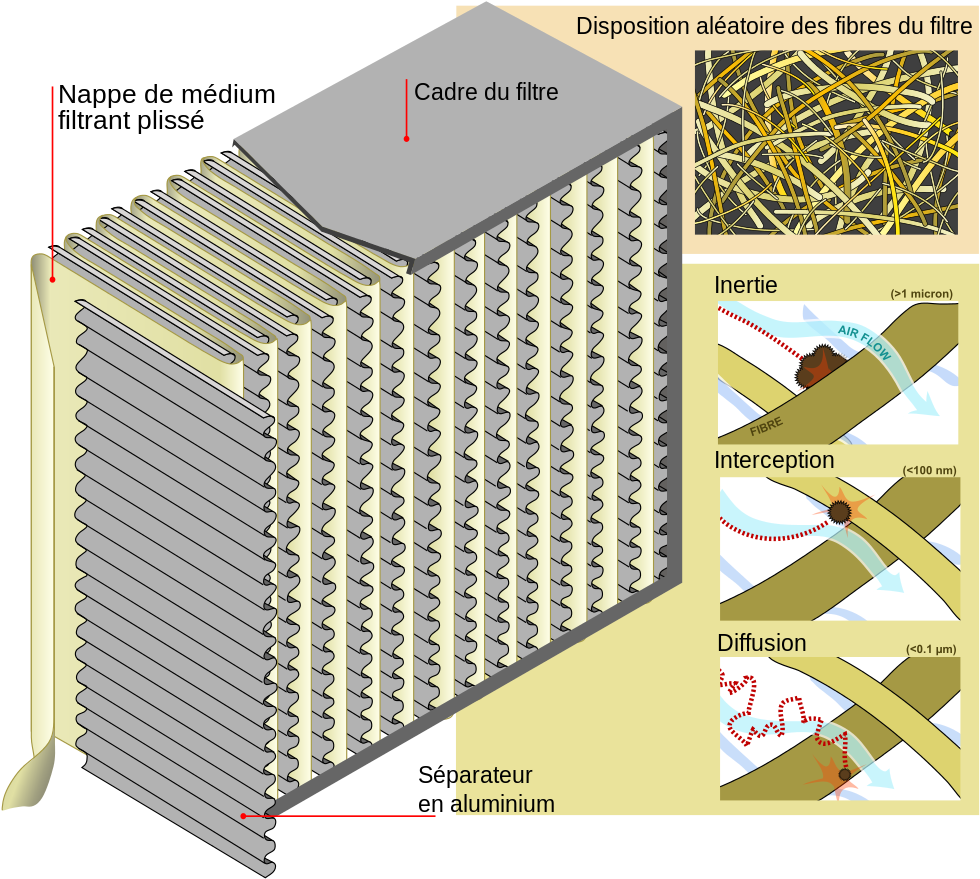 Nappe de médium filtrant plissé

Cadre du filtre

Disposition aléatoire des fibres du filtre

Inertie
(>1 micron)
AIR FLOW
FIBRE

Interception
(<100 nm)

Diffusion
(<0.1 µm)

Séparateur en aluminium