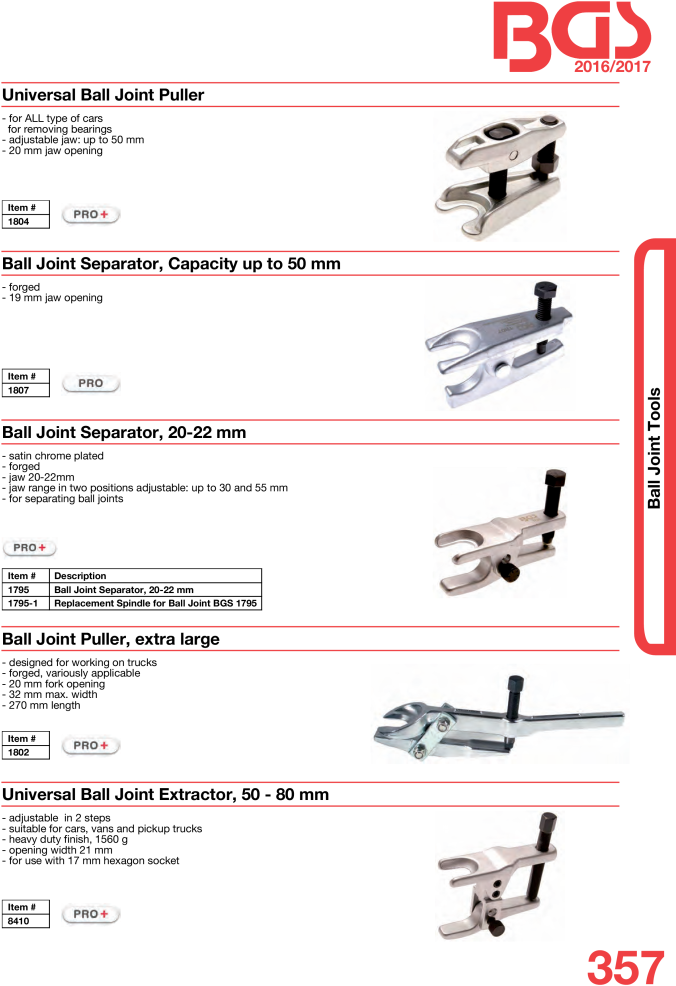 BGS
2016/2017

Universal Ball Joint Puller

- for ALL type of cars for removing bearings
- adjustable jaw: up to 50 mm
- 20 mm jaw opening

| Item # |
|---|
| 1804 |

PRO+

Ball Joint Separator, Capacity up to 50 mm

- forged
- 19 mm jaw opening

| Item # |
|---|
| 1807 |

PRO

Ball Joint Separator, 20-22 mm

- satin chrome plated
- forged
- jaw 20-22mm
- jaw range in two positions adjustable: up to 30 and 55 mm
- for separating ball joints

PRO+

| Item # | Description |
|---|---|
| 1795 | Ball Joint Separator, 20-22 mm |
| 1795-1 | Replacement Spindle for Ball Joint BGS 1795 |

Ball Joint Puller, extra large

- designed for working on trucks
- forged, variously applicable
- 20 mm fork opening
- 32 mm max. width
- 270 mm length

| Item # |
|---|
| 1802 |

PRO+

Universal Ball Joint Extractor, 50 - 80 mm

- adjustable in 2 steps
- suitable for cars, vans and pickup trucks
- heavy duty finish, 1560 g
- opening width 21 mm
- for use with 17 mm hexagon socket

| Item # |
|---|
| 8410 |

PRO+

Ball Joint Tools

357