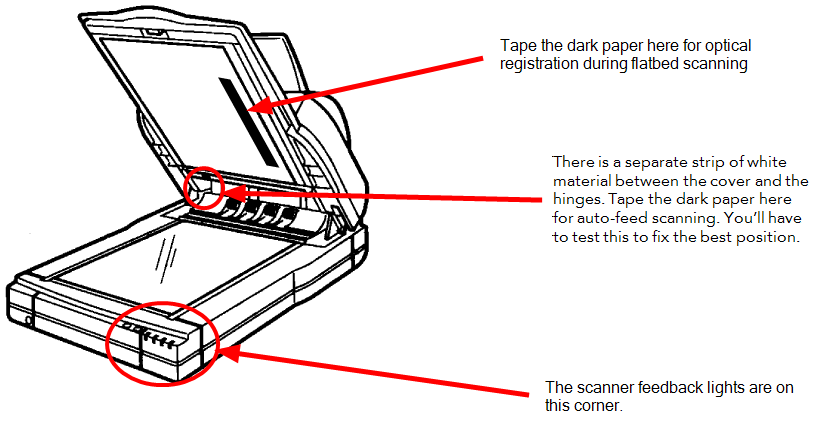 Tape the dark paper here for optical registration during flatbed scanning

There is a separate strip of white material between the cover and the hinges. Tape the dark paper here for auto-feed scanning. You'll have to test this to fix the best position.

The scanner feedback lights are on this corner.