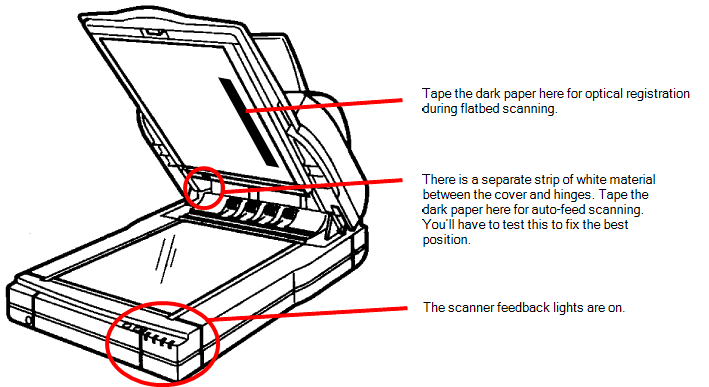 Tape the dark paper here for optical registration during flatbed scanning.

There is a separate strip of white material between the cover and hinges. Tape the dark paper here for auto-feed scanning. You'll have to test this to fix the best position.

The scanner feedback lights are on.