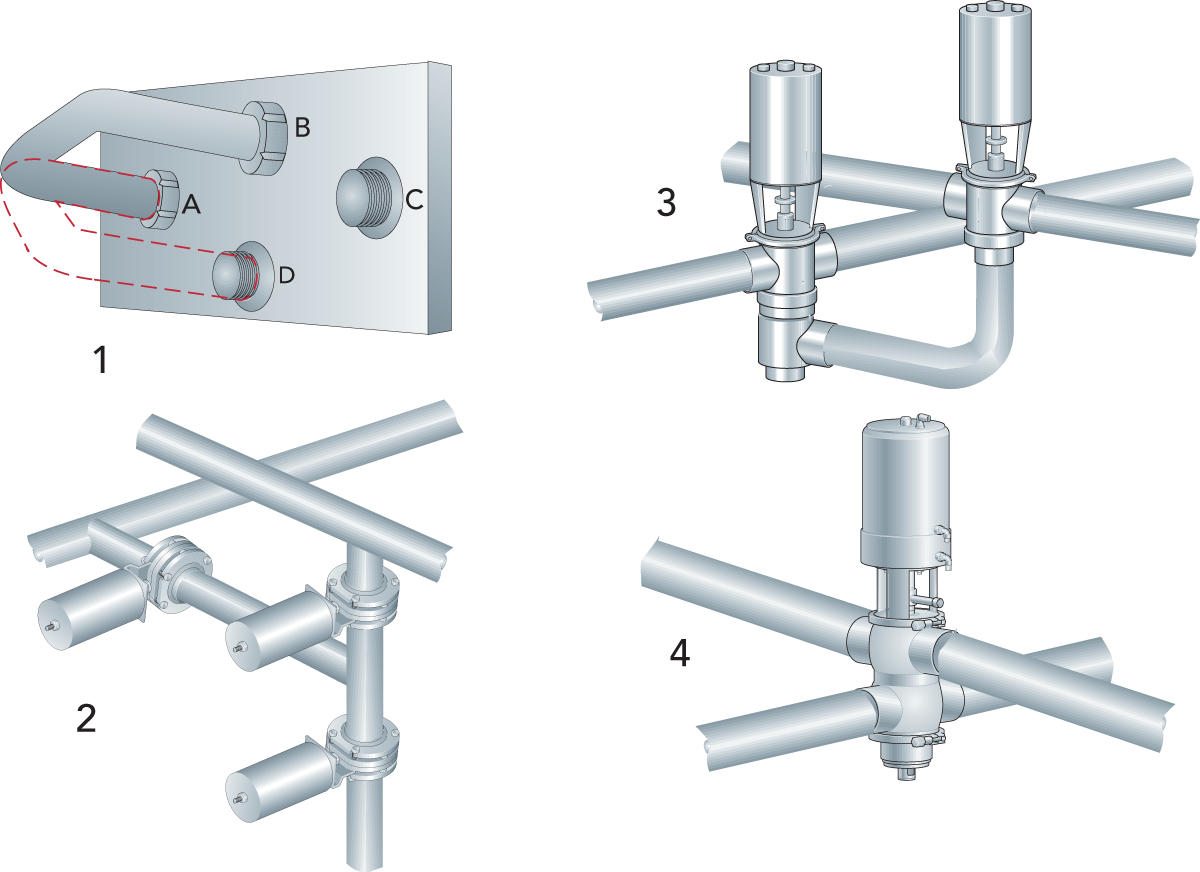 B
A
C
D
1
3
2
4