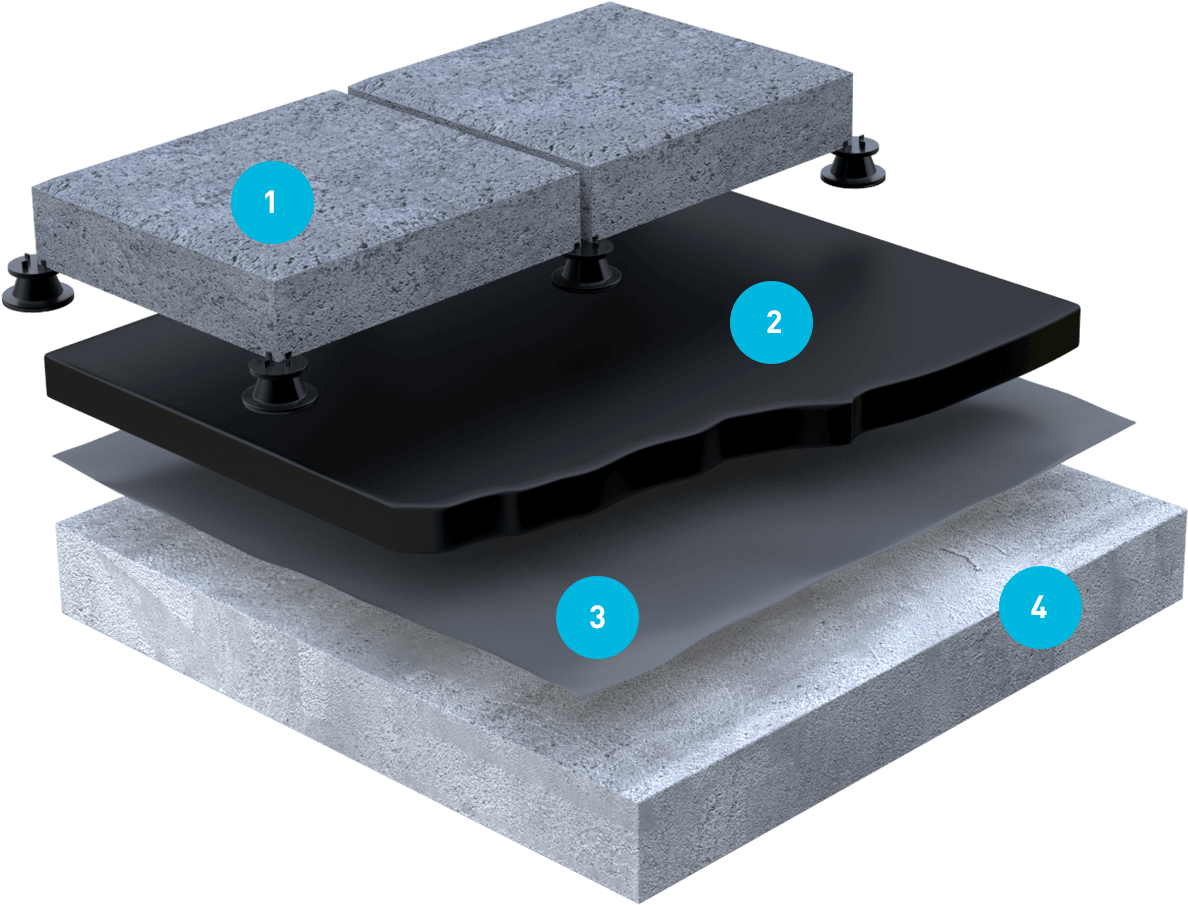 1

2

3

4