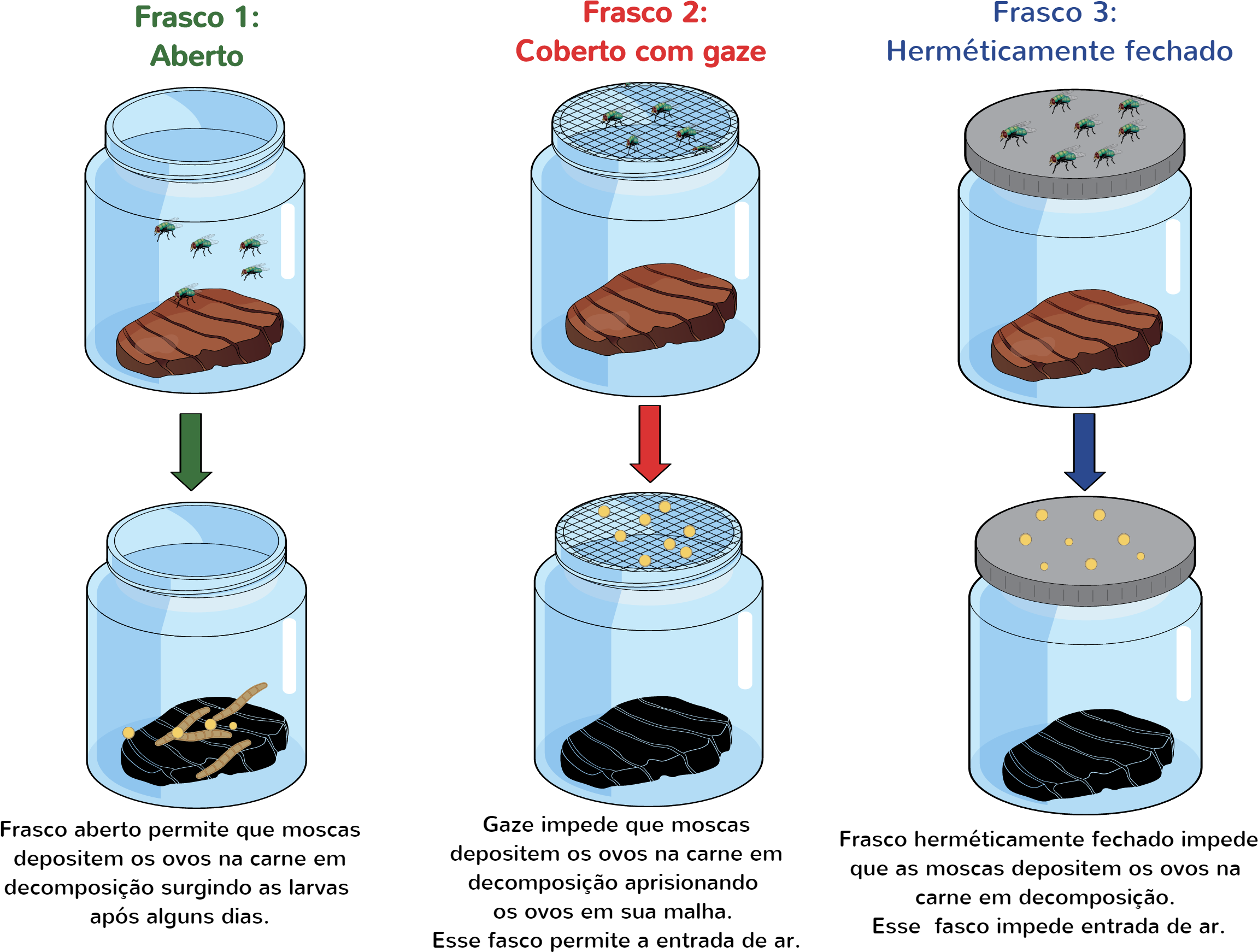 Frasco 1:
Aberto

Frasco aberto permite que moscas depositem os ovos na carne em decomposição surgindo as larvas após alguns dias.

Frasco 2:
Coberto com gaze

Gaze impede que moscas depositem os ovos na carne em decomposição aprisionando os ovos em sua malha.
Esse fasco permite a entrada de ar.

Frasco 3:
Herméticamente fechado

Frasco herméticamente fechado impede que as moscas depositem os ovos na carne em decomposição.
Esse fasco impede entrada de ar.