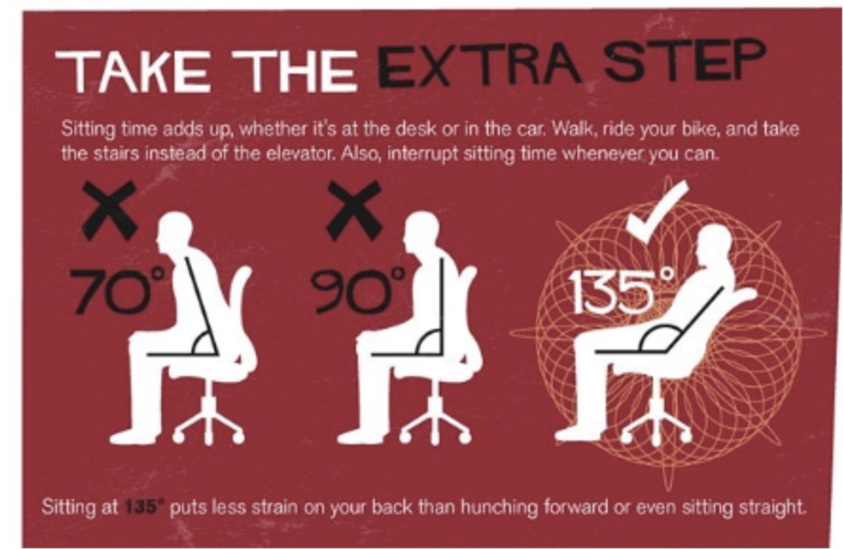 TAKE THE EXTRA STEP

Sitting time adds up, whether it's at the desk or in the car. Walk, ride your bike, and take the stairs instead of the elevator. Also, interrupt sitting time whenever you can.

70°

90°

135°

Sitting at 135° puts less strain on your back than hunching forward or even sitting straight.