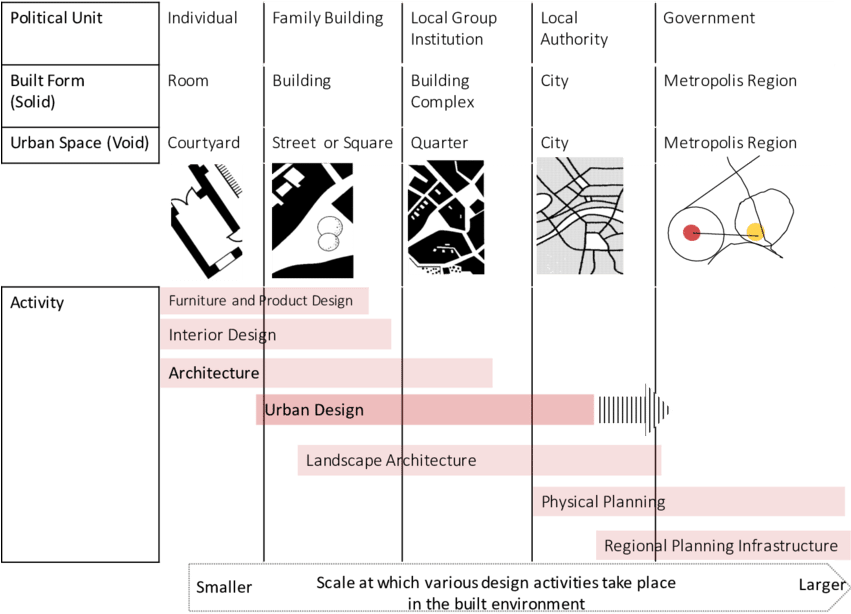 | Political Unit | Individual | Family Building | Local Group Institution | Local Authority | Government |
|---|---|---|---|---|---|
| Built Form (Solid) | Room | Building | Building Complex | City | Metropolis Region |
| Urban Space (Void) | Courtyard | Street or Square | Quarter | City | Metropolis Region |

Activity

Furniture and Product Design

Interior Design

Architecture

Urban Design

Landscape Architecture

Physical Planning

Regional Planning Infrastructure

Smaller

Scale at which various design activities take place in the built environment

Larger