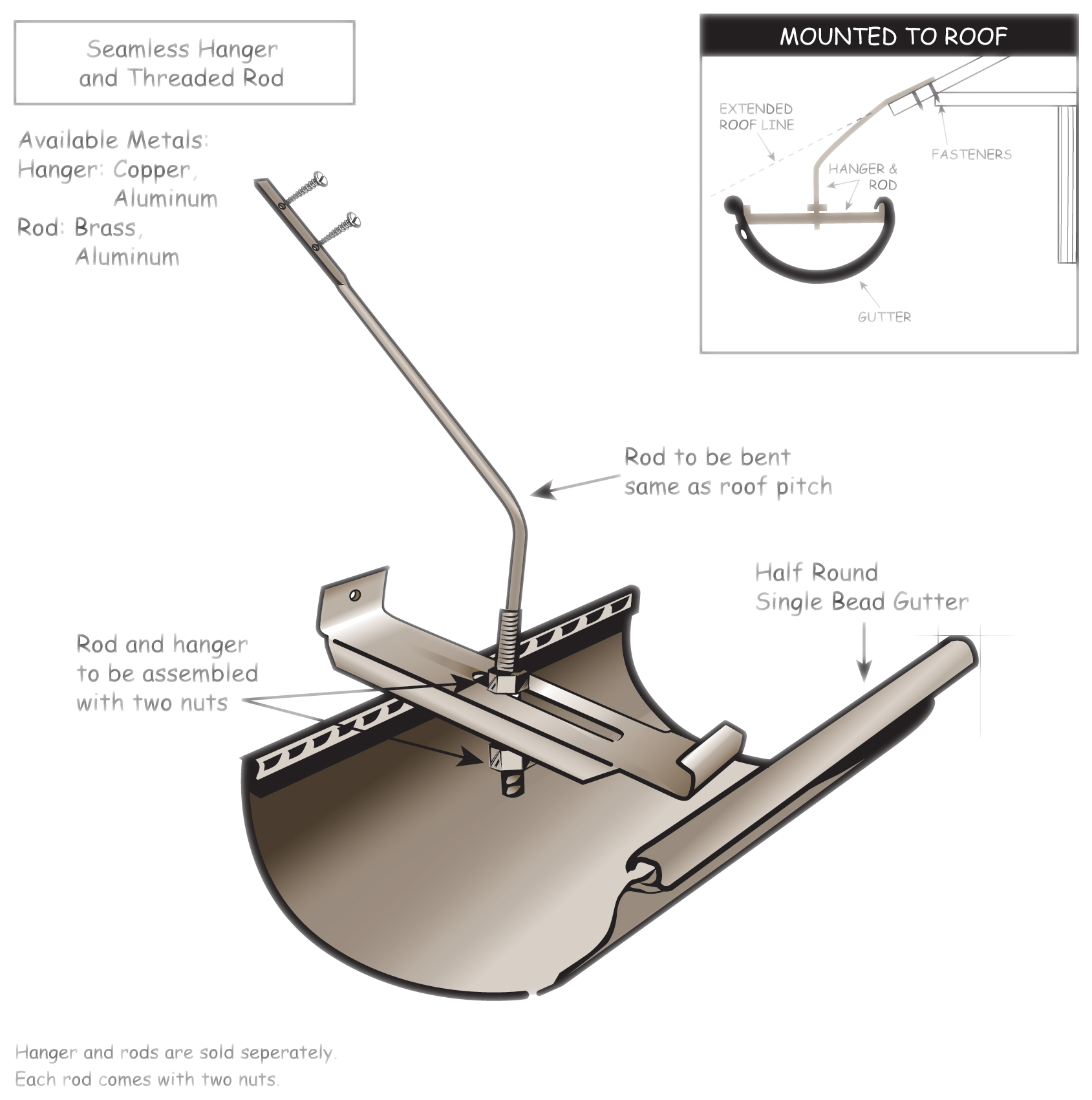 Seamless Hanger and Threaded Rod

Available Metals:
Hanger: Copper, Aluminum
Rod: Brass, Aluminum

MOUNTED TO ROOF

EXTENDED ROOF LINE

FASTENERS

HANGER & ROD

GUTTER

Rod to be bent same as roof pitch

Half Round Single Bead Gutter

Rod and hanger to be assembled with two nuts

Hanger and rods are sold seperately.
Each rod comes with two nuts.