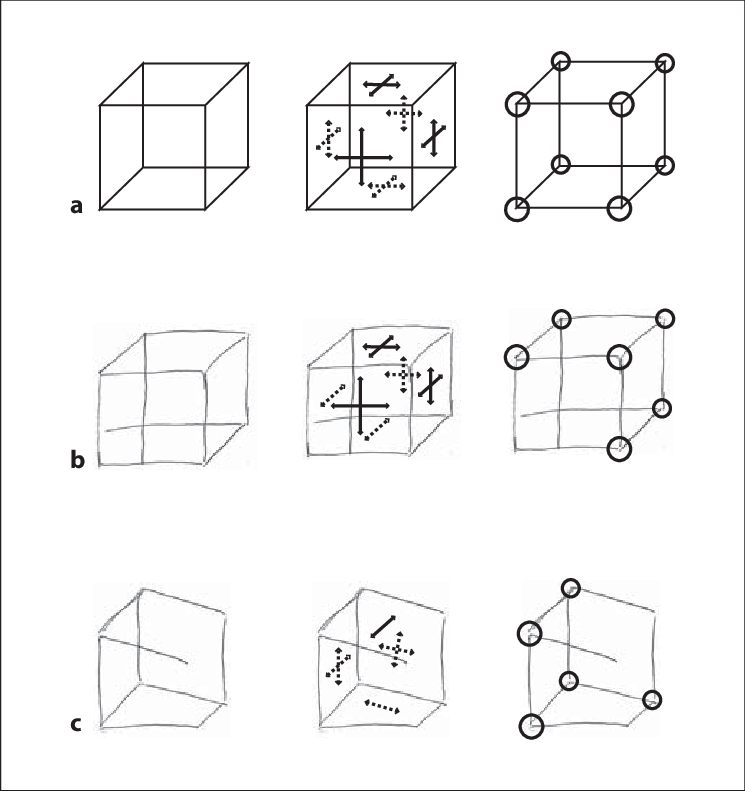 a

b

c