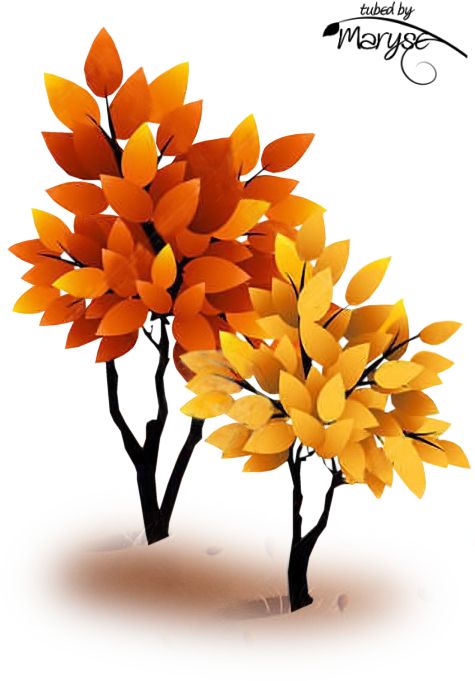 tubed by
Maryse