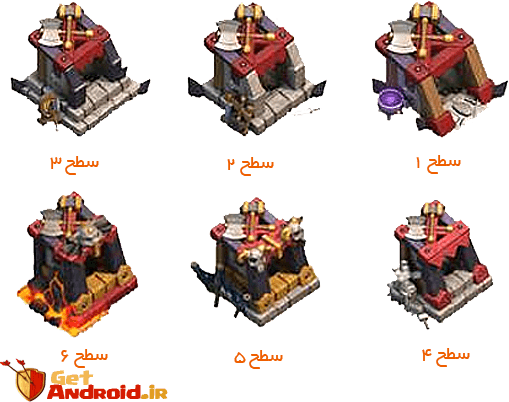 سطح ۱

سطح ۲

سطح ۳

سطح ۴

سطح ۵

سطح ۶

Get Android.ir