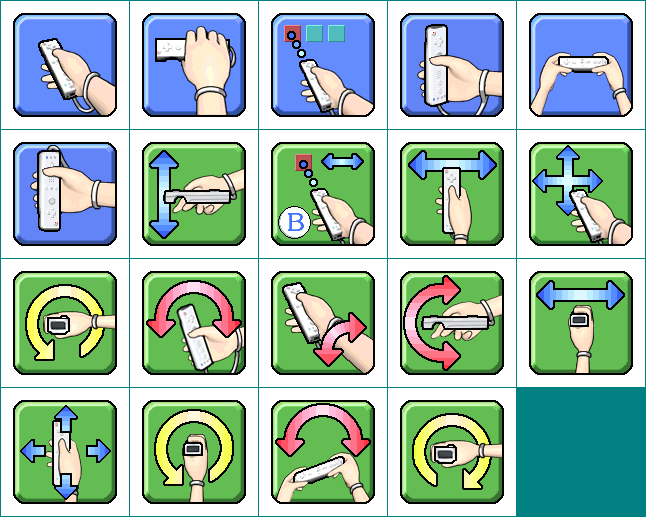 B