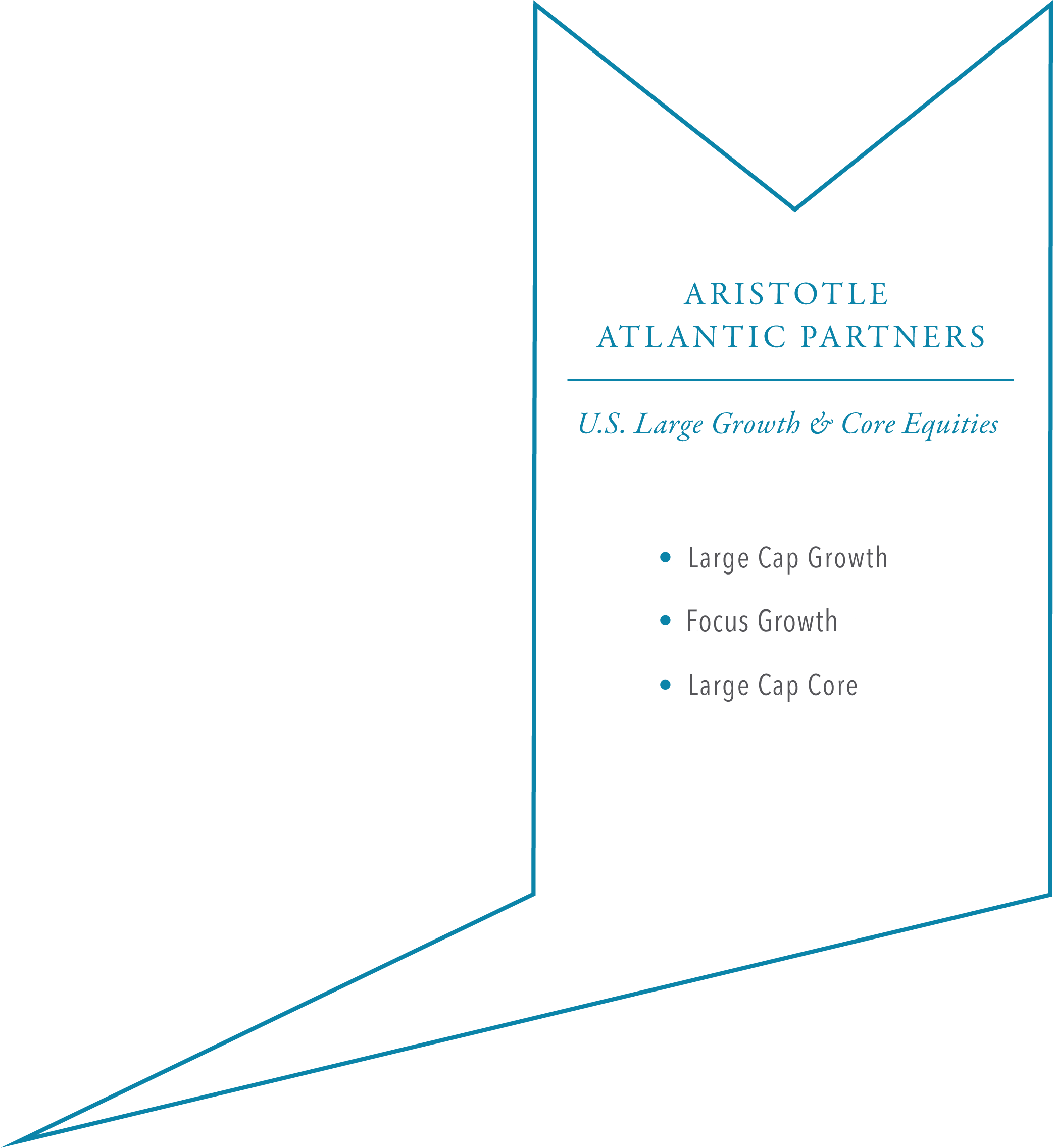 ARISTOTLE
ATLANTIC PARTNERS

U.S. Large Growth & Core Equities

• Large Cap Growth
• Focus Growth
• Large Cap Core