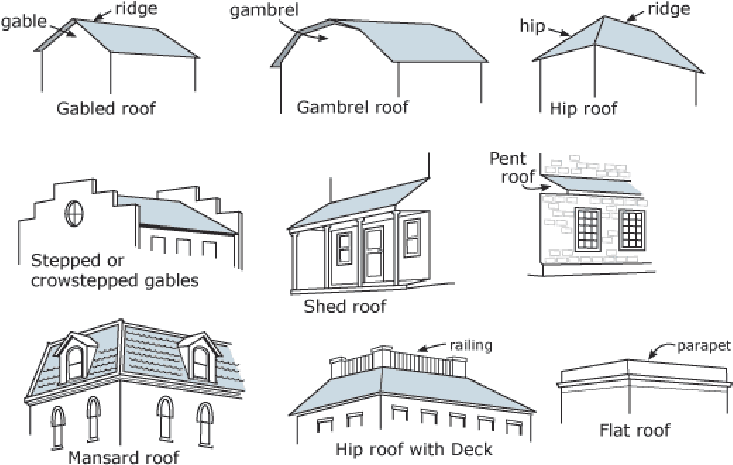 gable
ridge
Gabled roof

gambrel
Gambrel roof

hip
ridge
Hip roof

Stepped or crowstepped gables

Shed roof

Pent roof

Mansard roof

railing
Hip roof with Deck

parapet
Flat roof