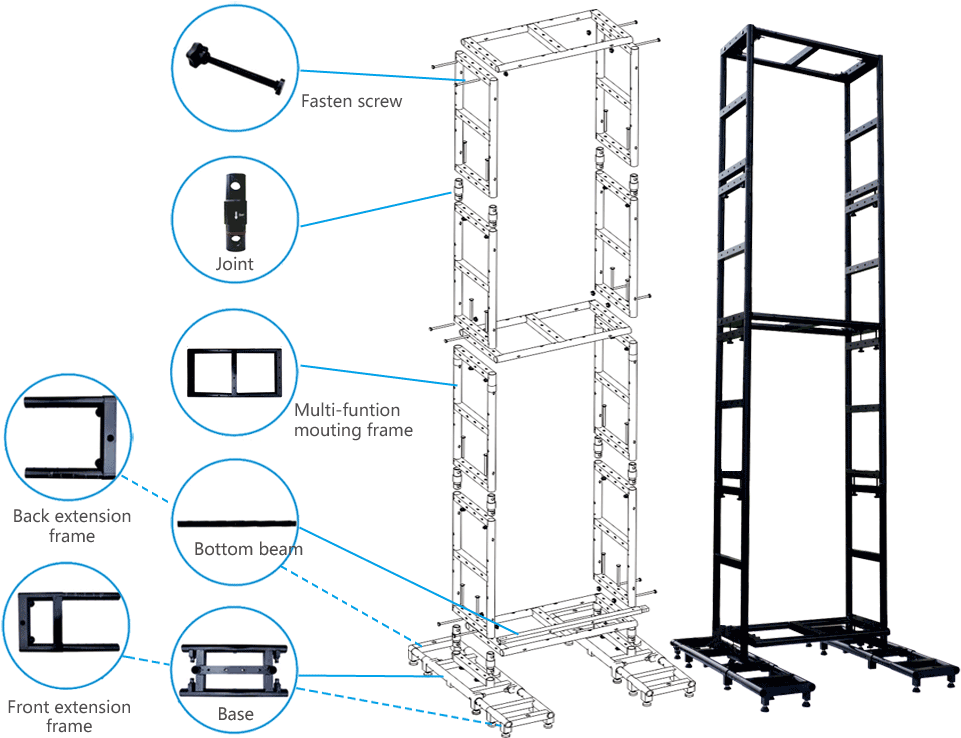 Fasten screw

Joint

Multi-funtion mouting frame

Back extension frame

Bottom beam

Front extension frame

Base