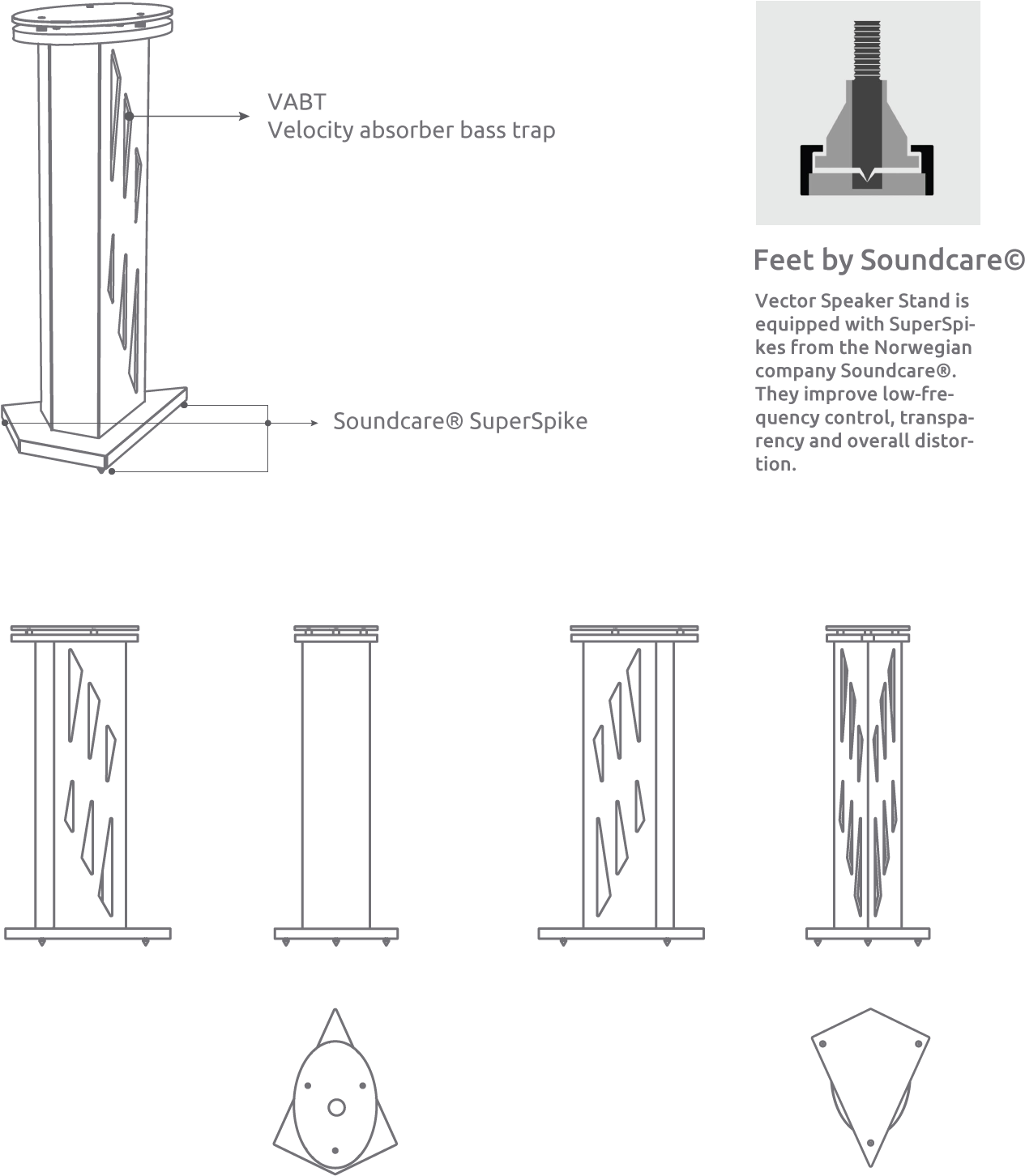 VABT
Velocity absorber bass trap

Soundcare® SuperSpike

Feet by Soundcare©

Vector Speaker Stand is equipped with SuperSpikes from the Norwegian company Soundcare®. They improve low-frequency control, transparency and overall distortion.