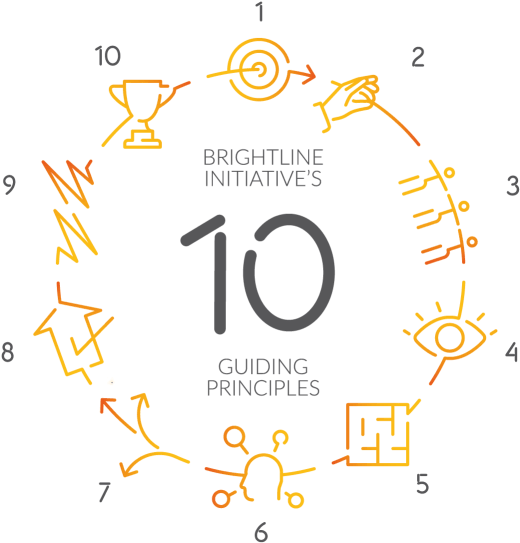 1

2

3

4

5

6

7

8

9

10

BRIGHTLINE INITIATIVE'S

10

GUIDING PRINCIPLES