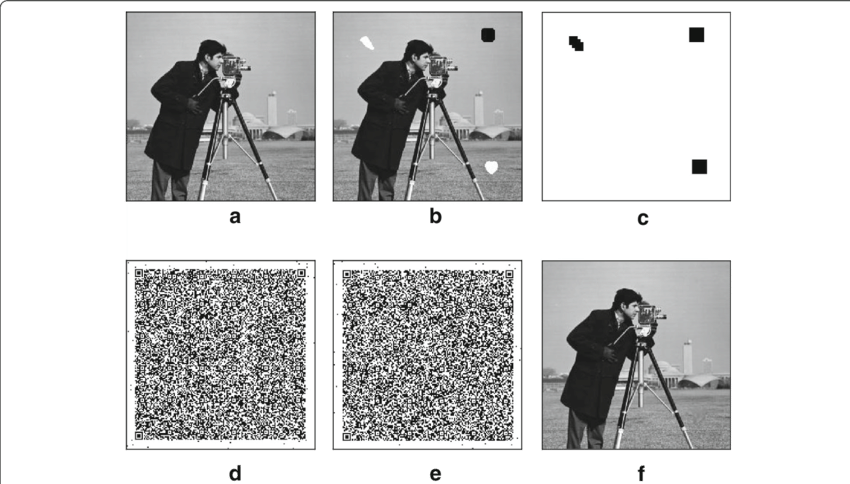 a

b

c

d

e

f