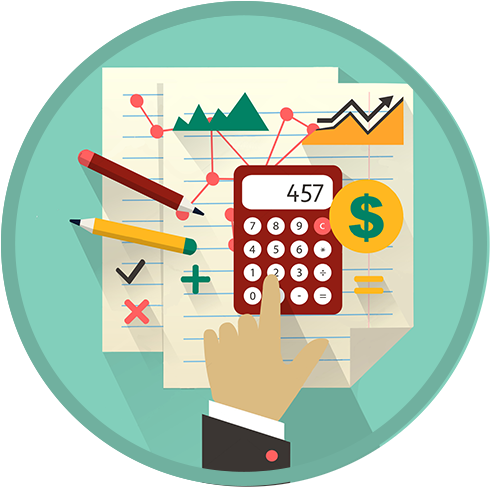 457

7 8 9 C
4 5 6 *
1 2 3 ÷
0 - =

$