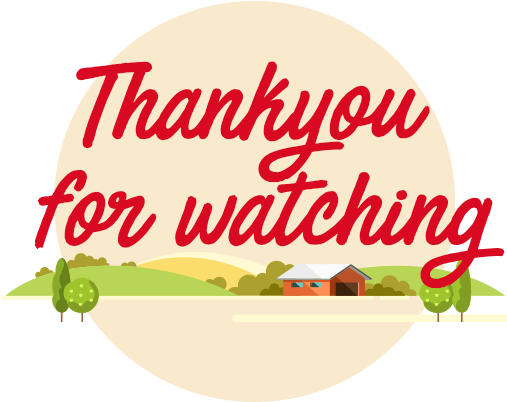 Thankyou for watching