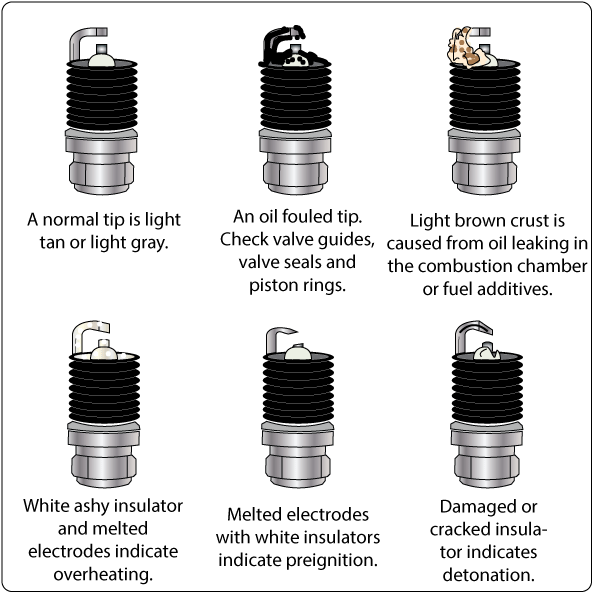 A normal tip is light tan or light gray.

An oil fouled tip. Check valve guides, valve seals and piston rings.

Light brown crust is caused from oil leaking in the combustion chamber or fuel additives.

White ashy insulator and melted electrodes indicate overheating.

Melted electrodes with white insulators indicate preignition.

Damaged or cracked insulator indicates detonation.