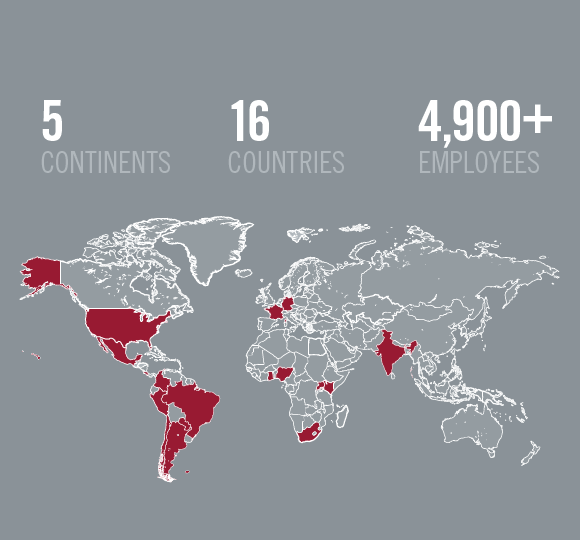 5
CONTINENTS

16
COUNTRIES

4,900+
EMPLOYEES