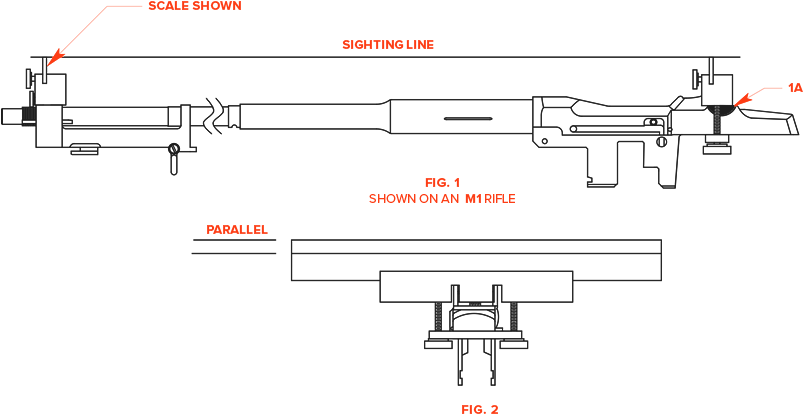 SCALE SHOWN

SIGHTING LINE

1A

FIG. 1
SHOWN ON AN M1 RIFLE

PARALLEL

FIG. 2