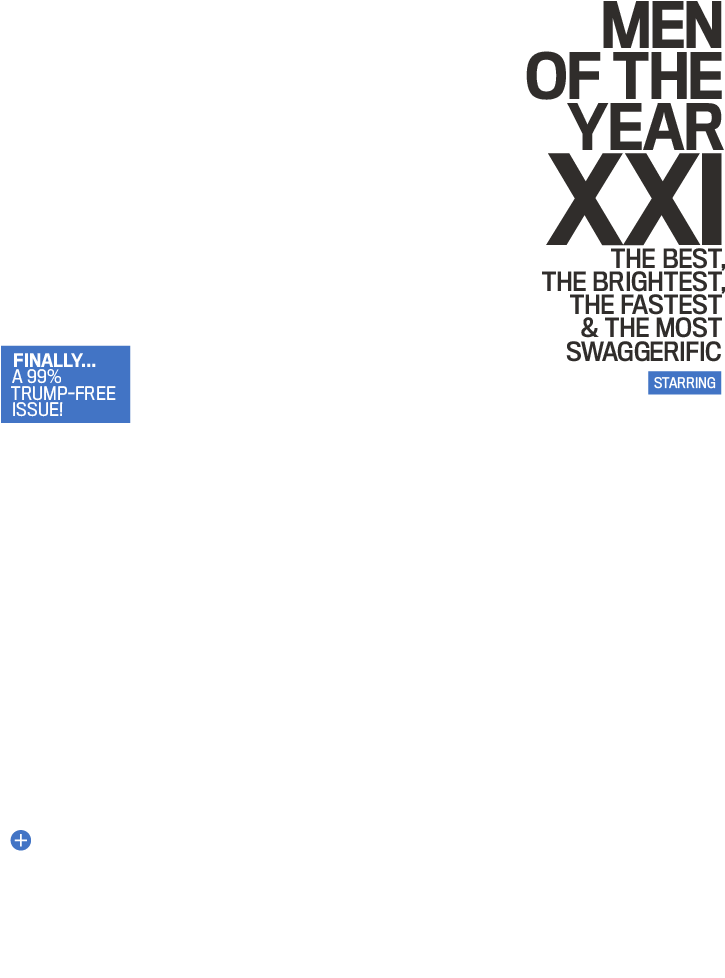 MEN
OF THE
YEAR
XXI

THE BEST,
THE BRIGHTEST,
THE FASTEST
& THE MOST
SWAGGERIFIC

STARRING

FINALLY...
A 99%
TRUMP-FREE
ISSUE!