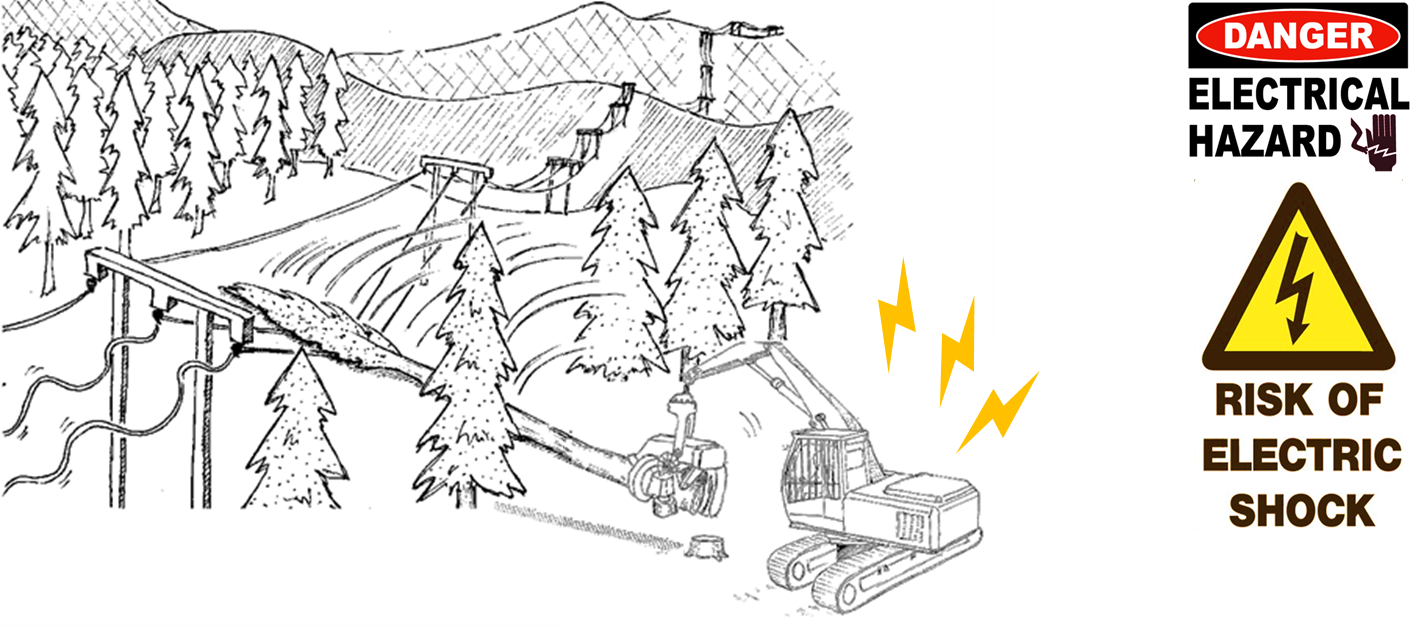 DANGER
ELECTRICAL HAZARD

RISK OF ELECTRIC SHOCK