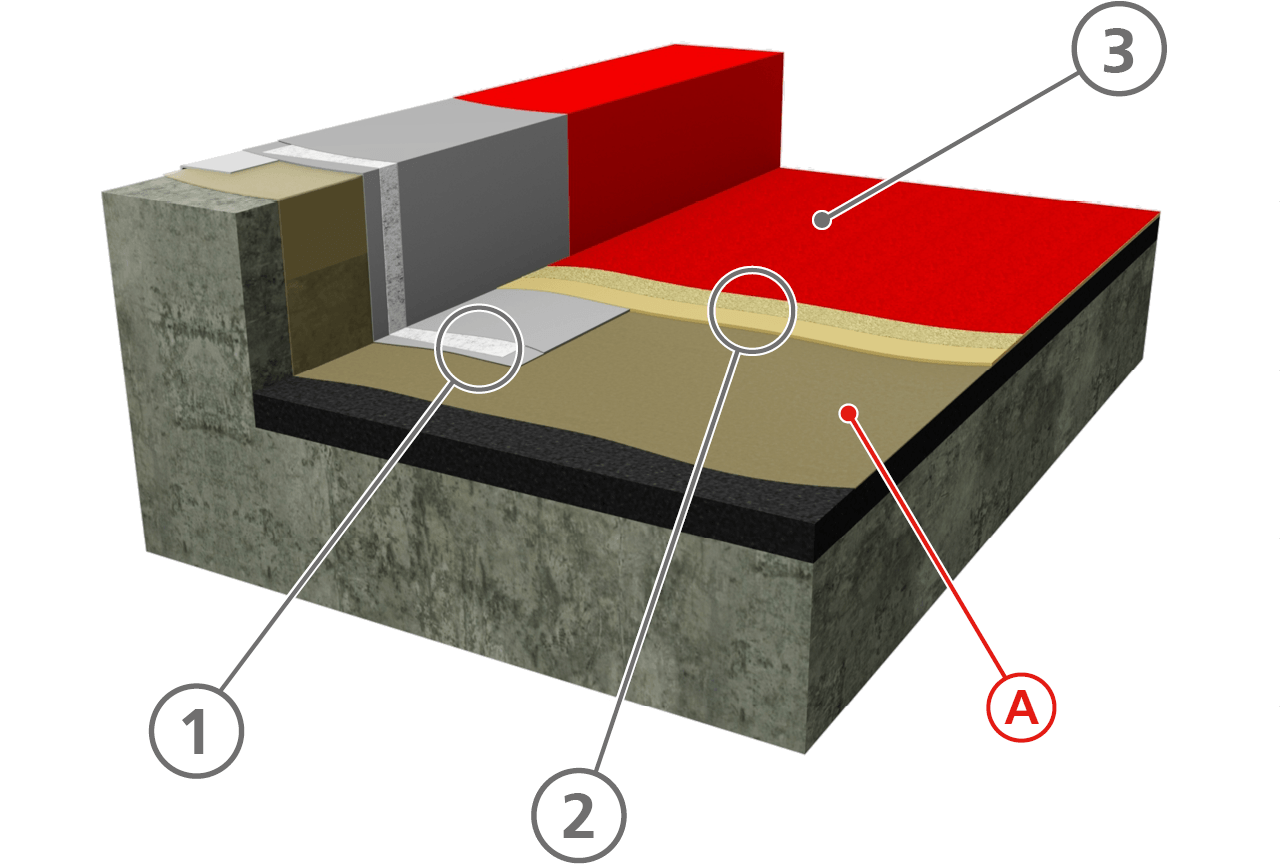 3

1

2

A