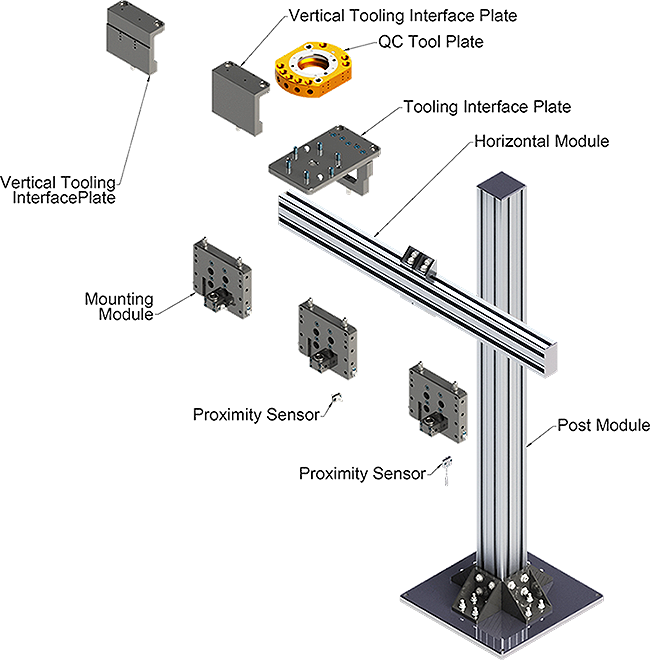 Vertical Tooling Interface Plate

QC Tool Plate

Tooling Interface Plate

Horizontal Module

Vertical Tooling InterfacePlate

Mounting Module

Proximity Sensor

Post Module

Proximity Sensor